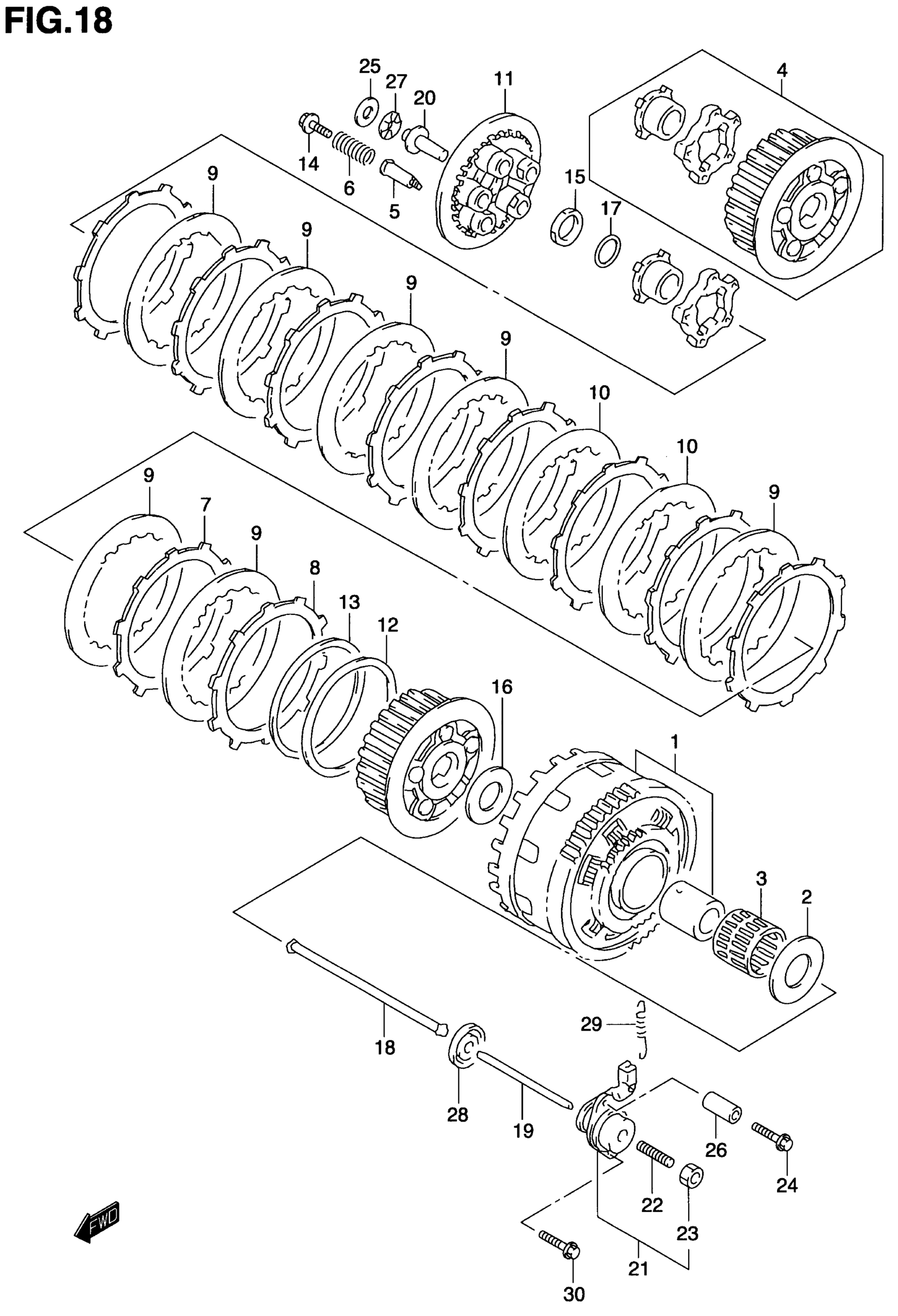 FIG.18

25
27
20
11
4
14
6
5
15
17
9
9
9
9
10
10
9
9
7
9
8
13
12
16
1
3
2
29
18
28
19
26
24
22
23
21
30
FWD