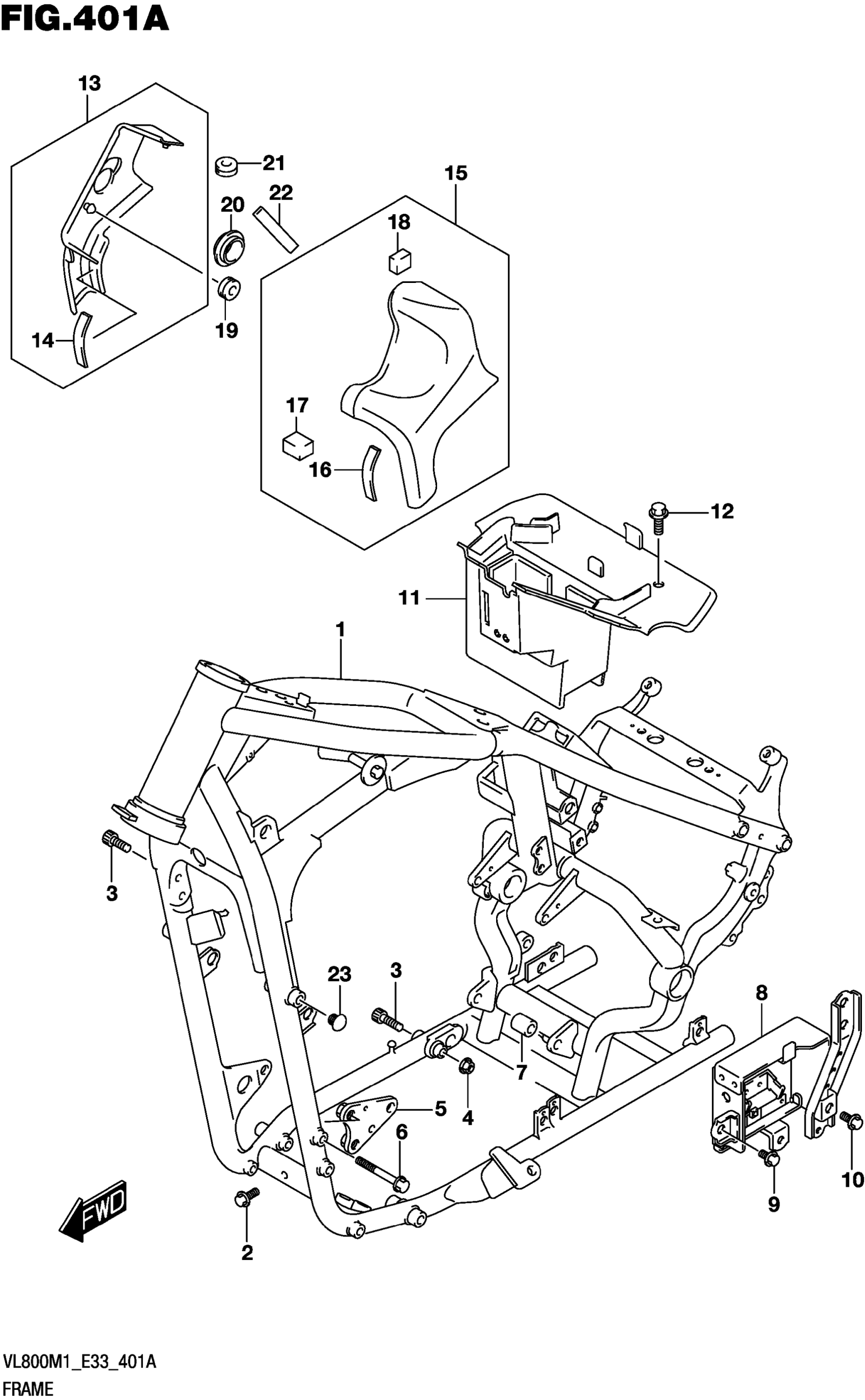 FIG.401A

13
21
22
20
15
18
19
14
17
16
12
11
1
3
23
3
8
7
5
4
6
10
9
FWD
2

VL800M1_E33_401A
FRAME