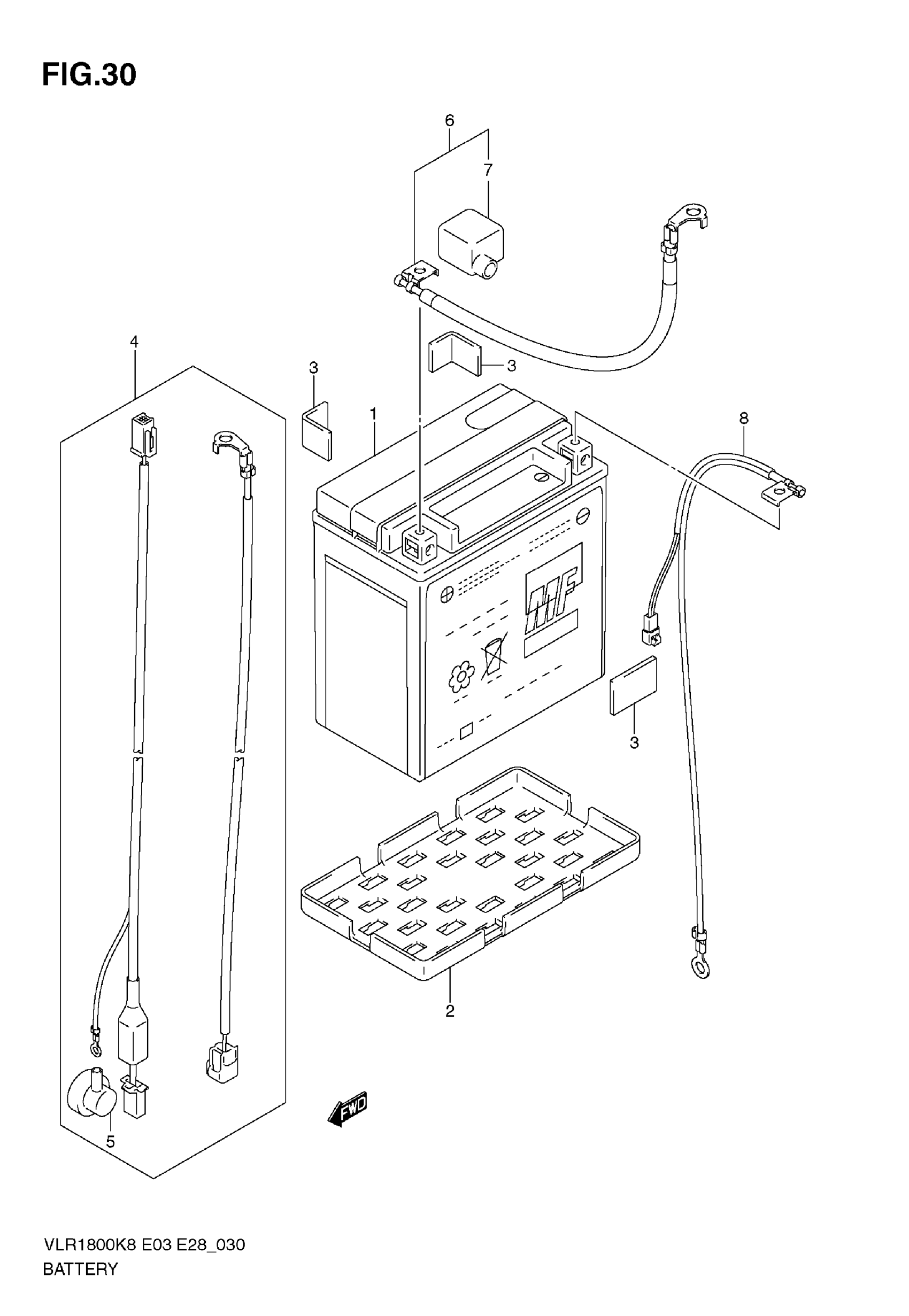 FIG.30

6

7

4

3

3

1

8

MF

3

2

5

FWD

VLR1800K8 E03 E28_030

BATTERY