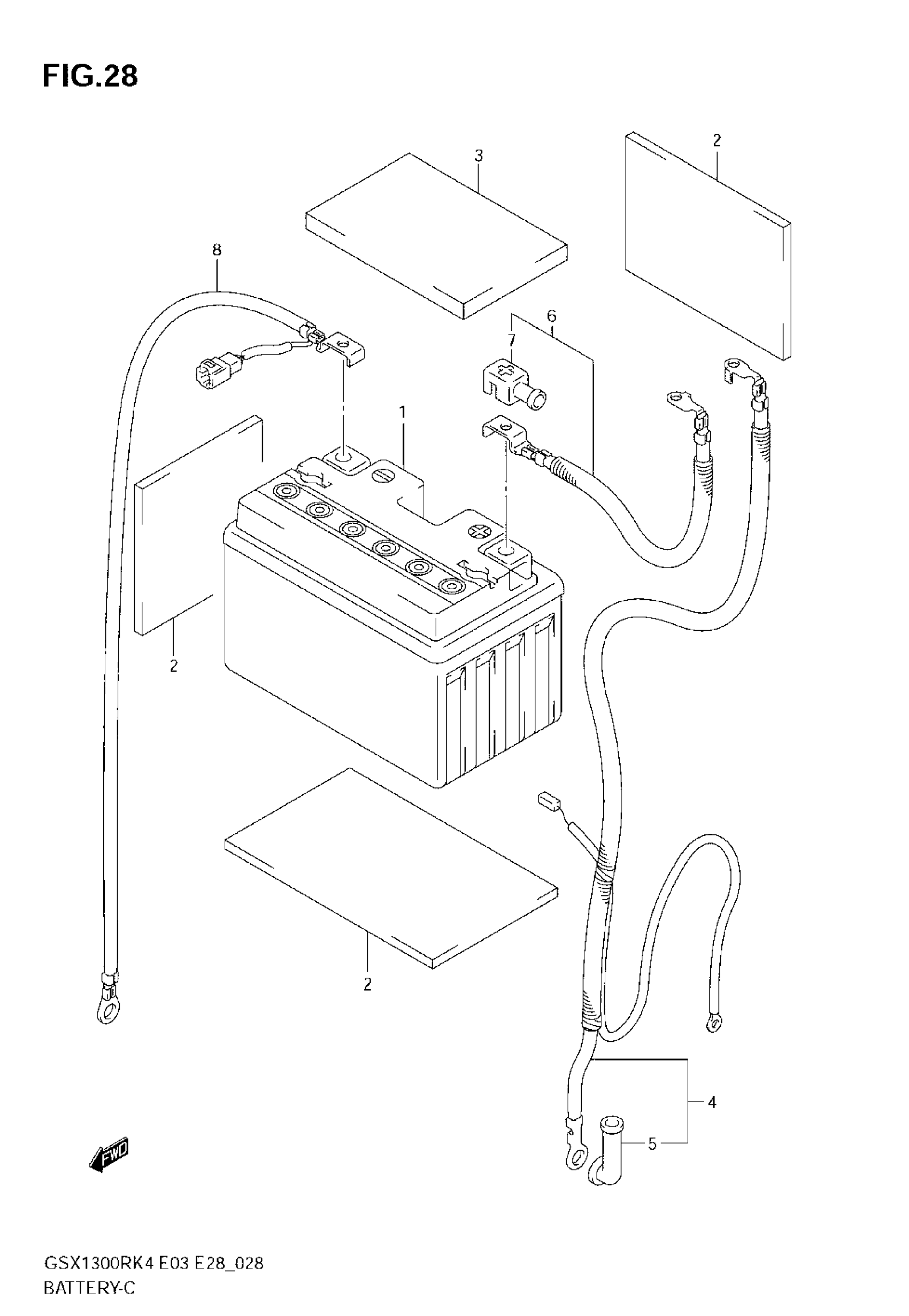 FIG.28

3

2

8

6

7

1

2

2

4

5

FWD

GSX1300RK4 E03 E28_028
BATTERY-C