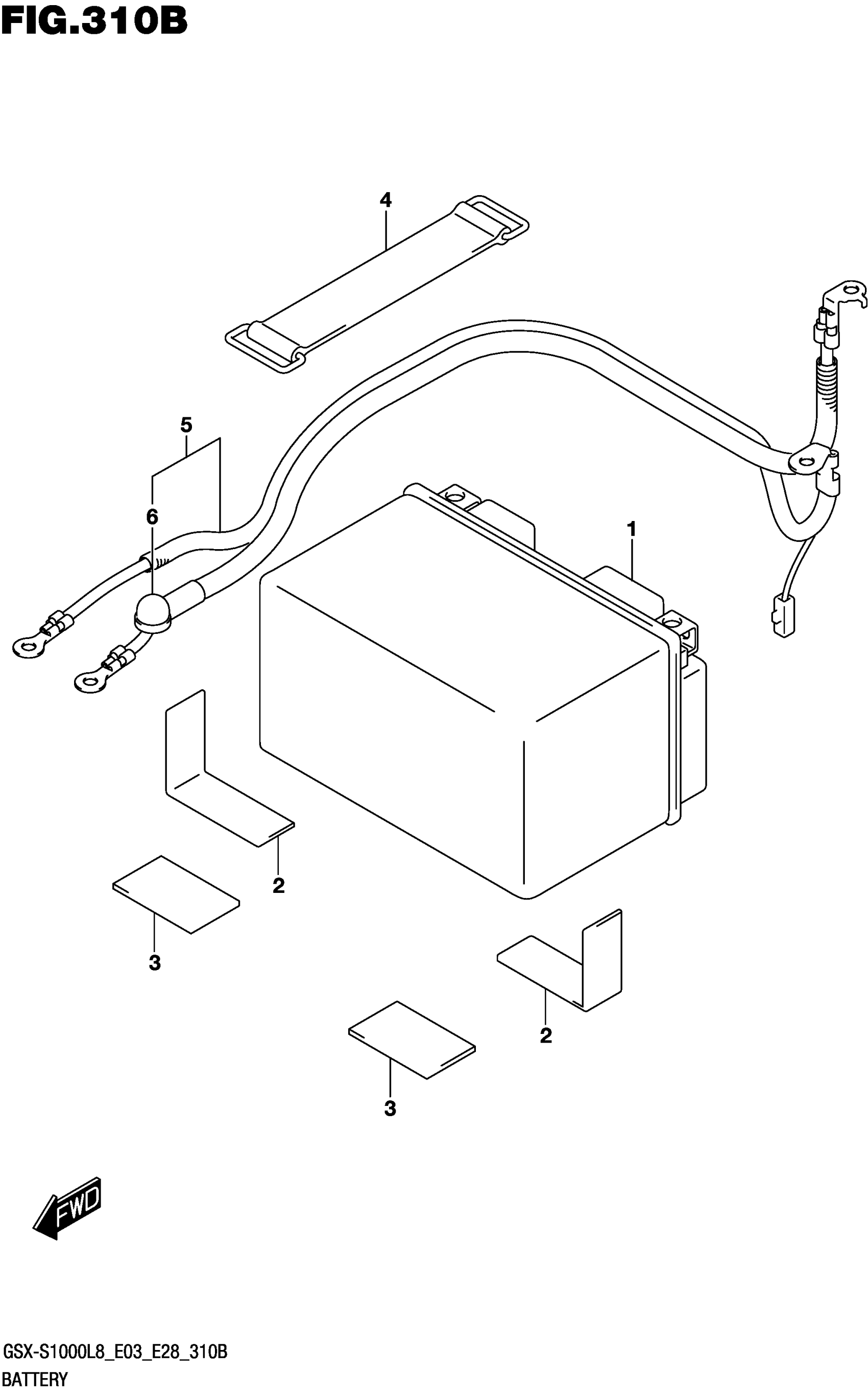 FIG.310B

4

5

6

1

2

3

2

3

FWD

GSX-S1000L8_E03_E28_310B
BATTERY