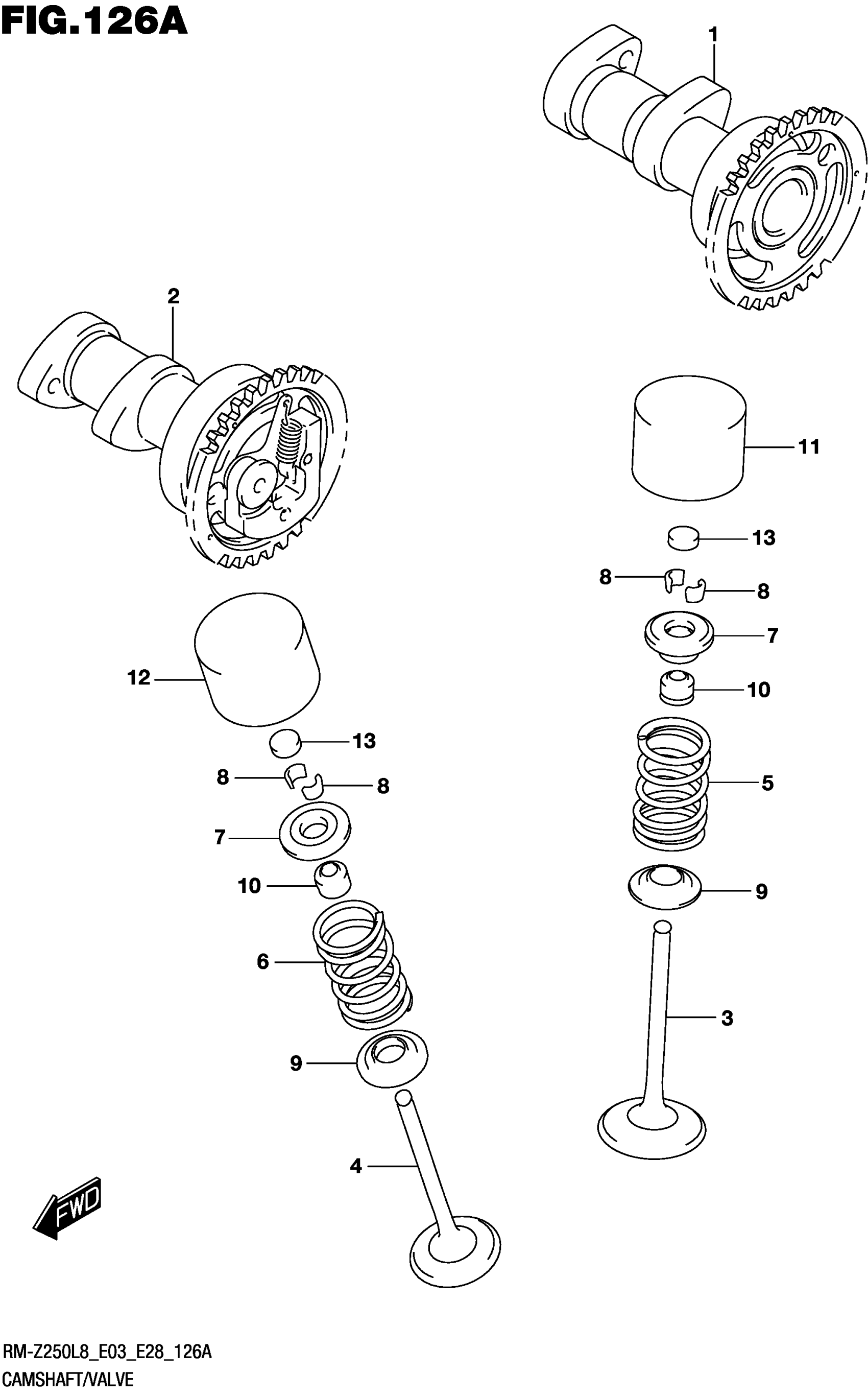 FIG.126A

1

2

11

13

8

8

7

10

5

9

3

12

13

8

8

7

10

6

9

4

FWD

RM-Z250L8_E03_E28_126A
CAMSHAFT/VALVE