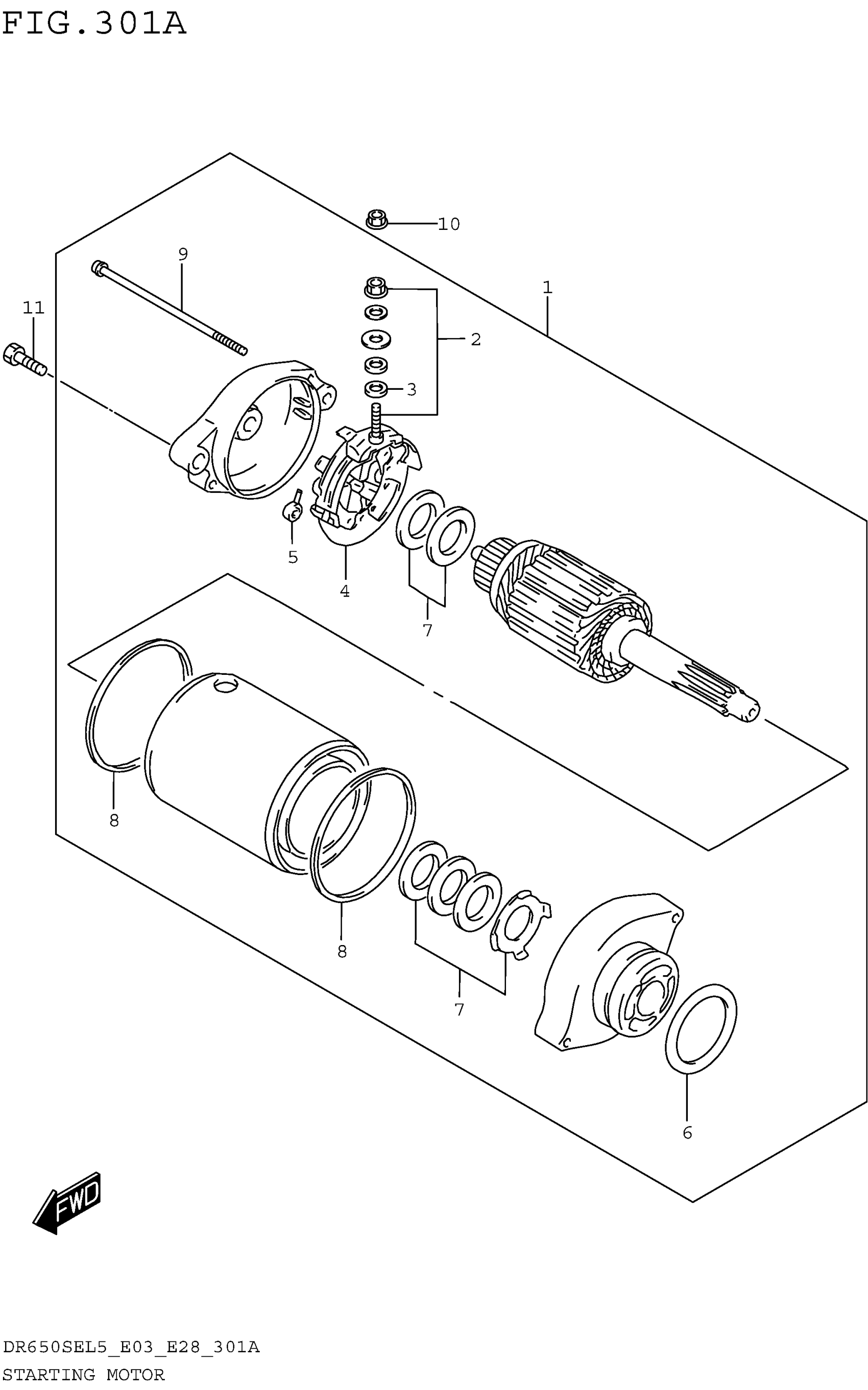 FIG.301A

10
9
1
11
2
3
5
4
7
8
8
7
6
FWD

DR650SEL5_E03_E28_301A
STARTING MOTOR