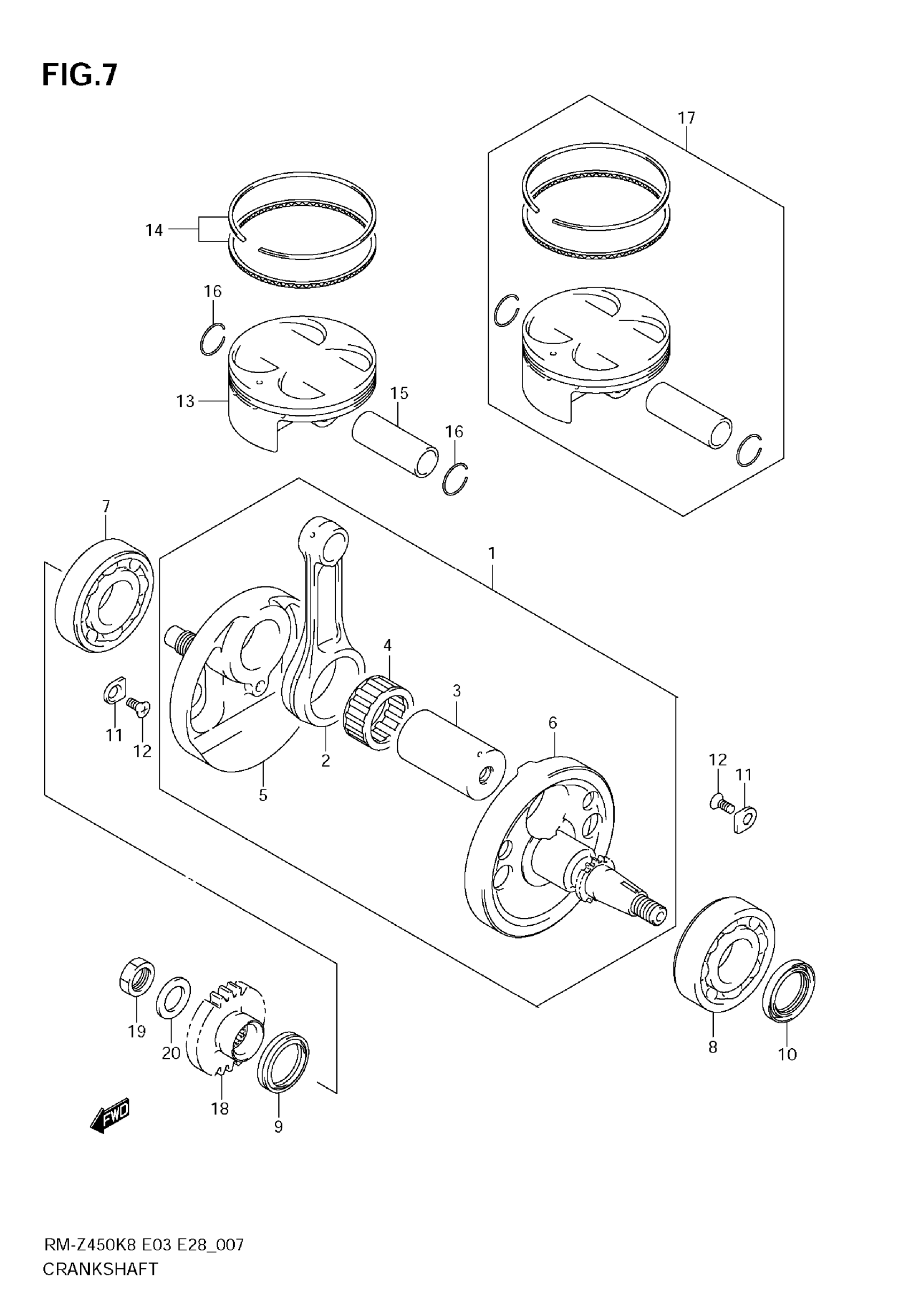 FIG.7

17

14

16

13

15

16

7

1

4

3

6

11

12

2

5

12

11

19

20

18

9

8

10

FWD

RM-Z450K8 E03 E28_007
CRANKSHAFT