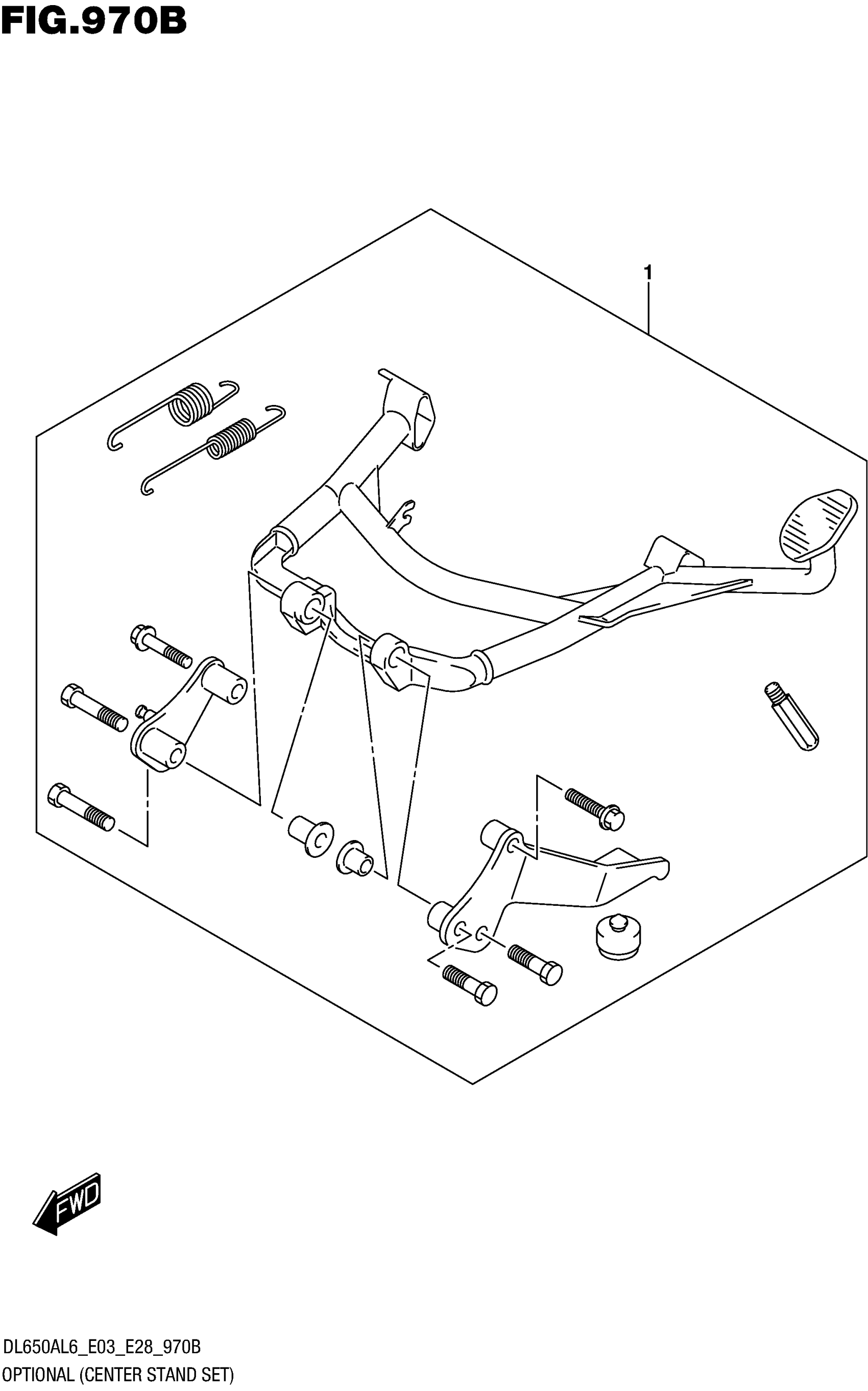 FIG.970B

1

FWD

DL650AL6_E03_E28_970B
OPTIONAL (CENTER STAND SET)