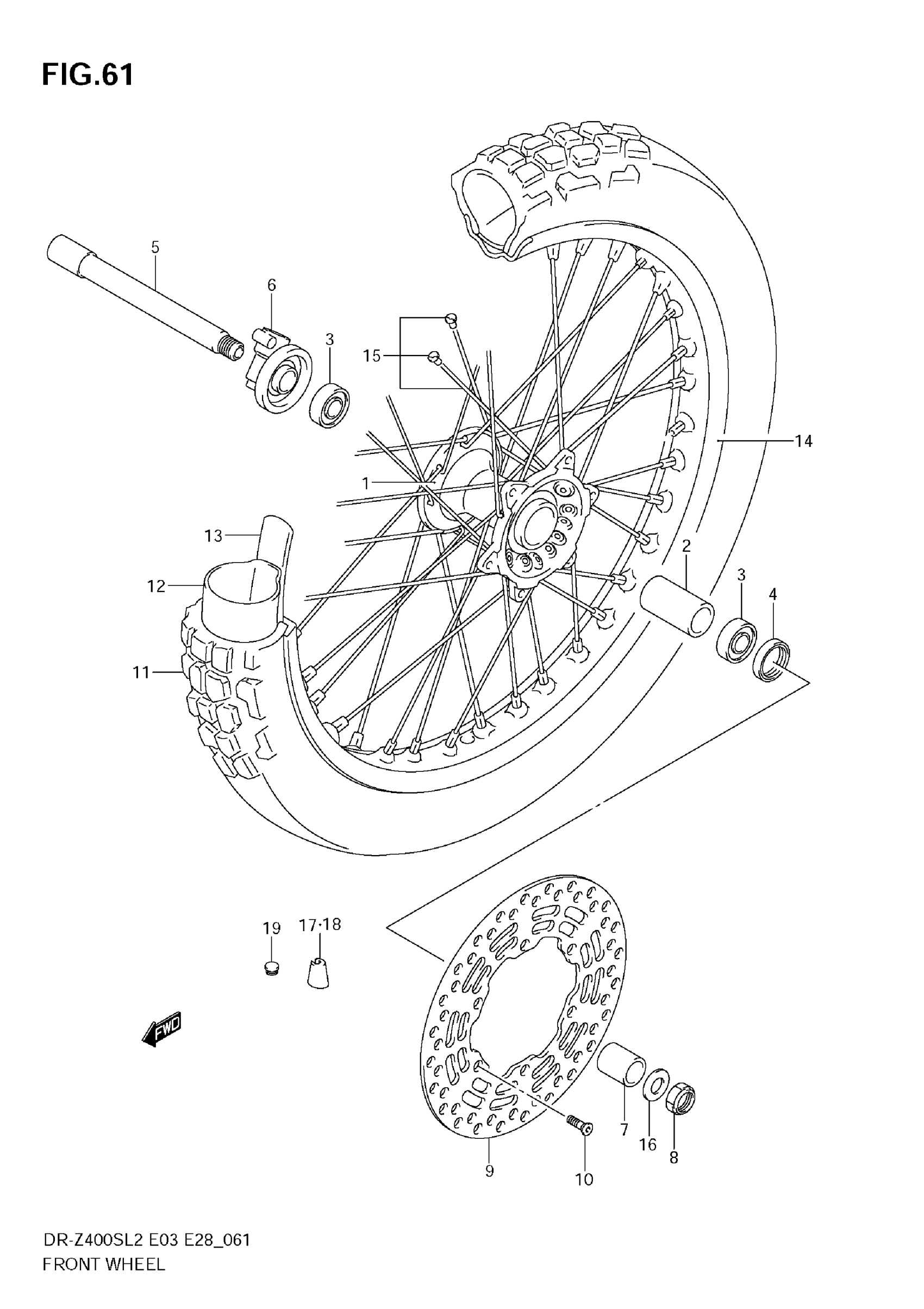 FIG.61

5

6

3

15

14

1

13

12

2

3

4

11

19

17·18

FWD

7

16

8

9

10

DR-Z400SL2 E03 E28_061
FRONT WHEEL