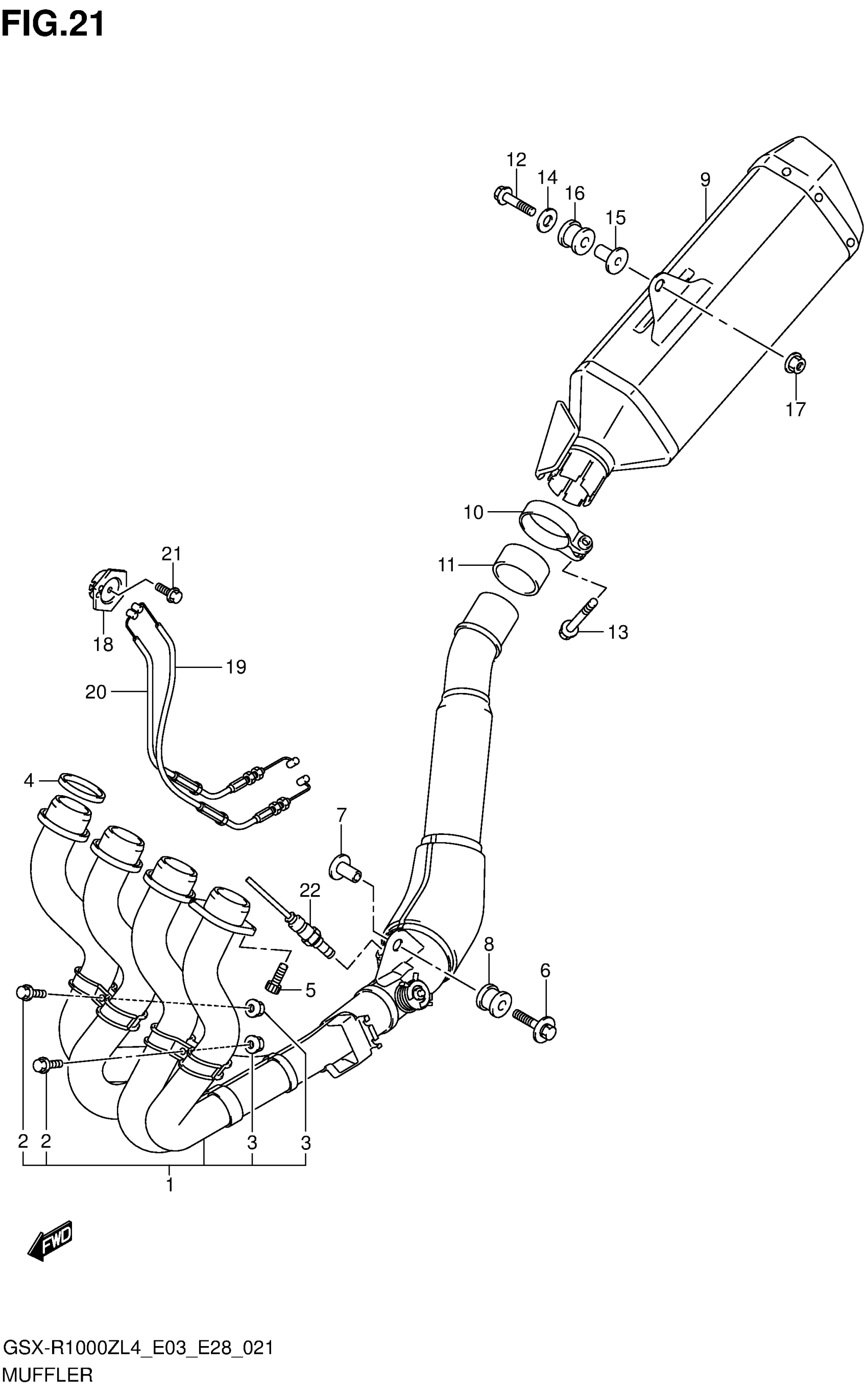 FIG.21

12
14
16
15
9
17
10
11
13
21
18
19
20
4
7
22
8
6
5
2
2
3
3
1
FWD

GSX-R1000ZL4_E03_E28_021
MUFFLER