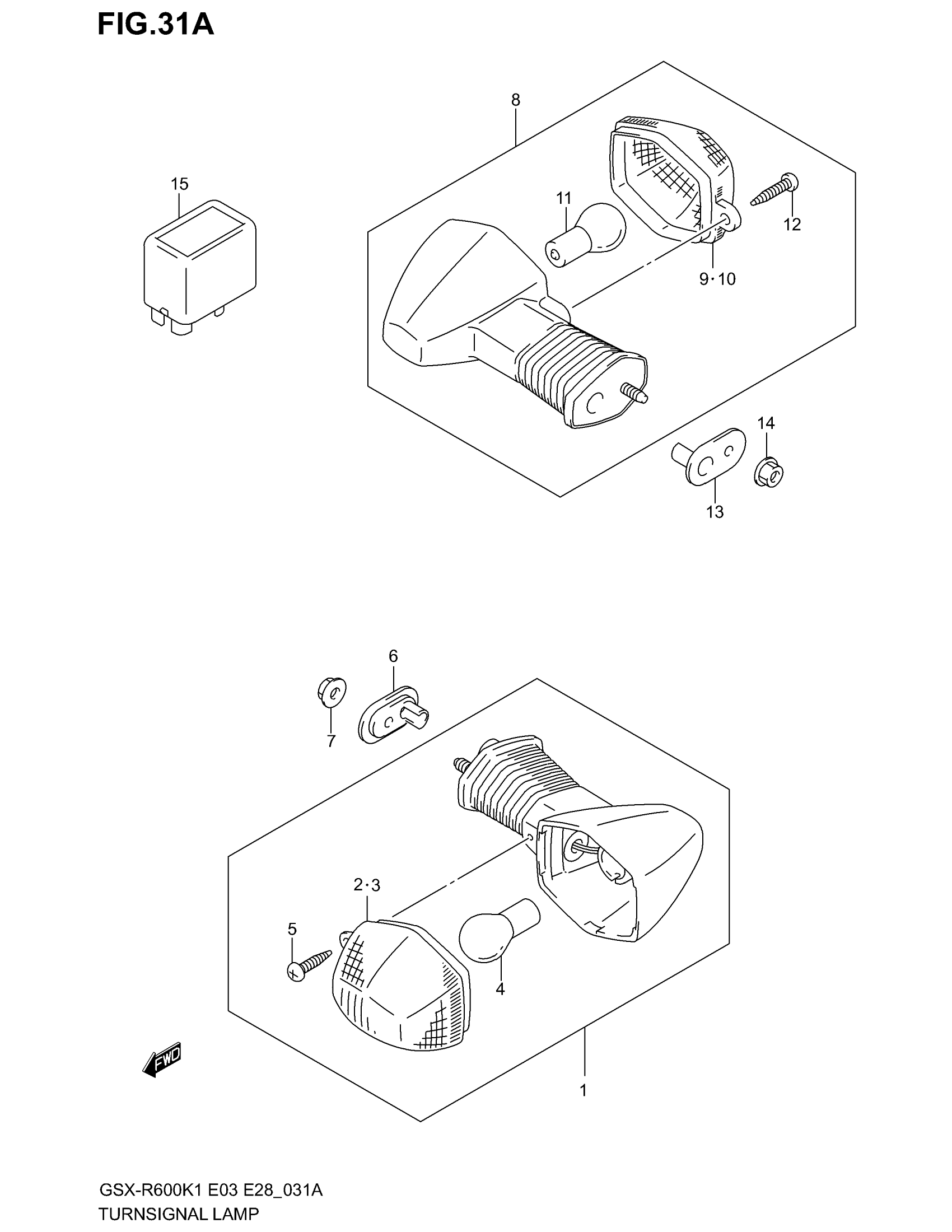 FIG.31A

8

15

11

12

9·10

14

13

6

7

2·3

5

4

FWD

1

GSX-R600K1 E03 E28_031A
TURNSIGNAL LAMP