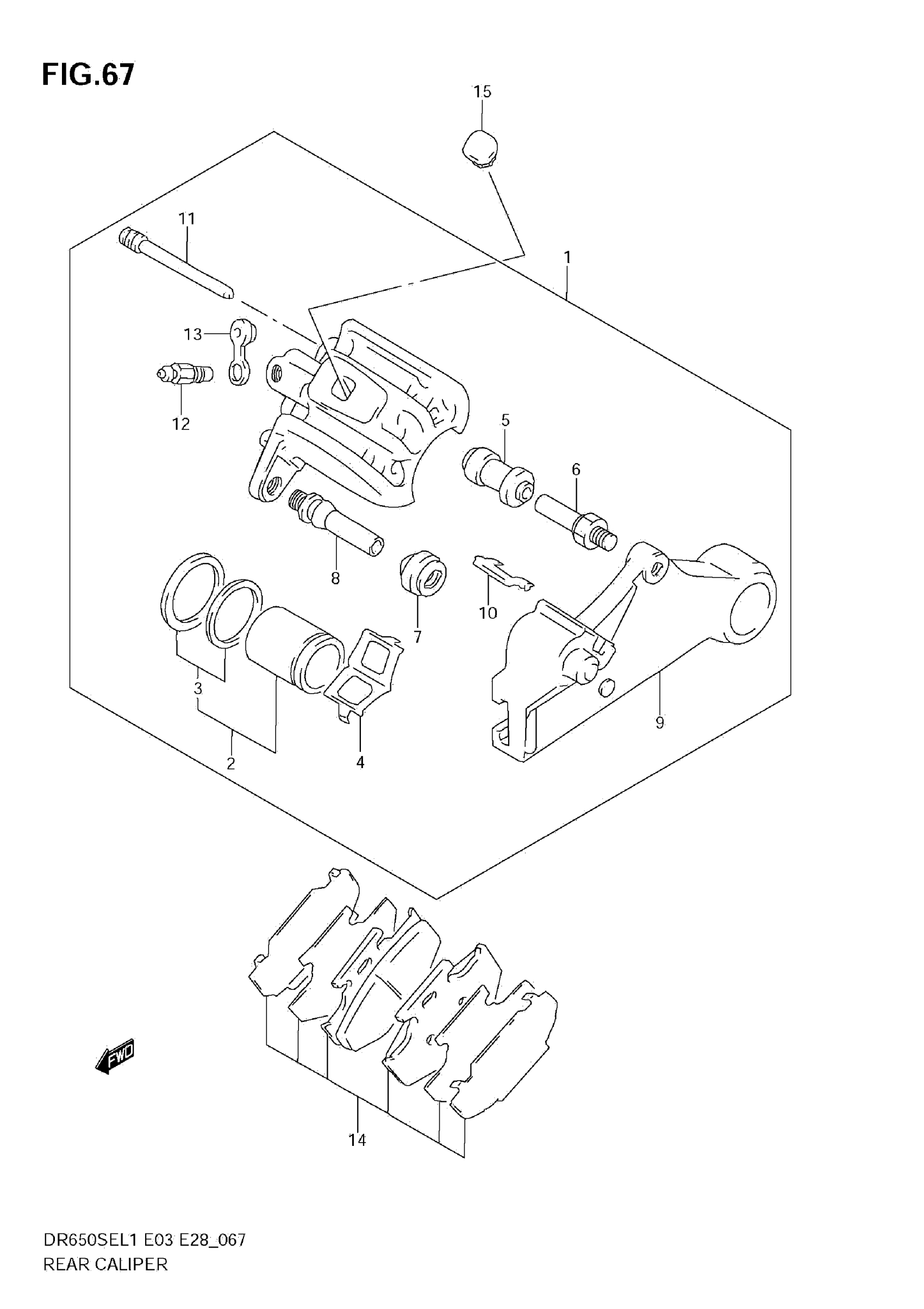 FIG.67

15

11

1

13

12

5

6

8

7

10

3

2

4

9

FWD

14

DR650SEL1 E03 E28_067
REAR CALIPER