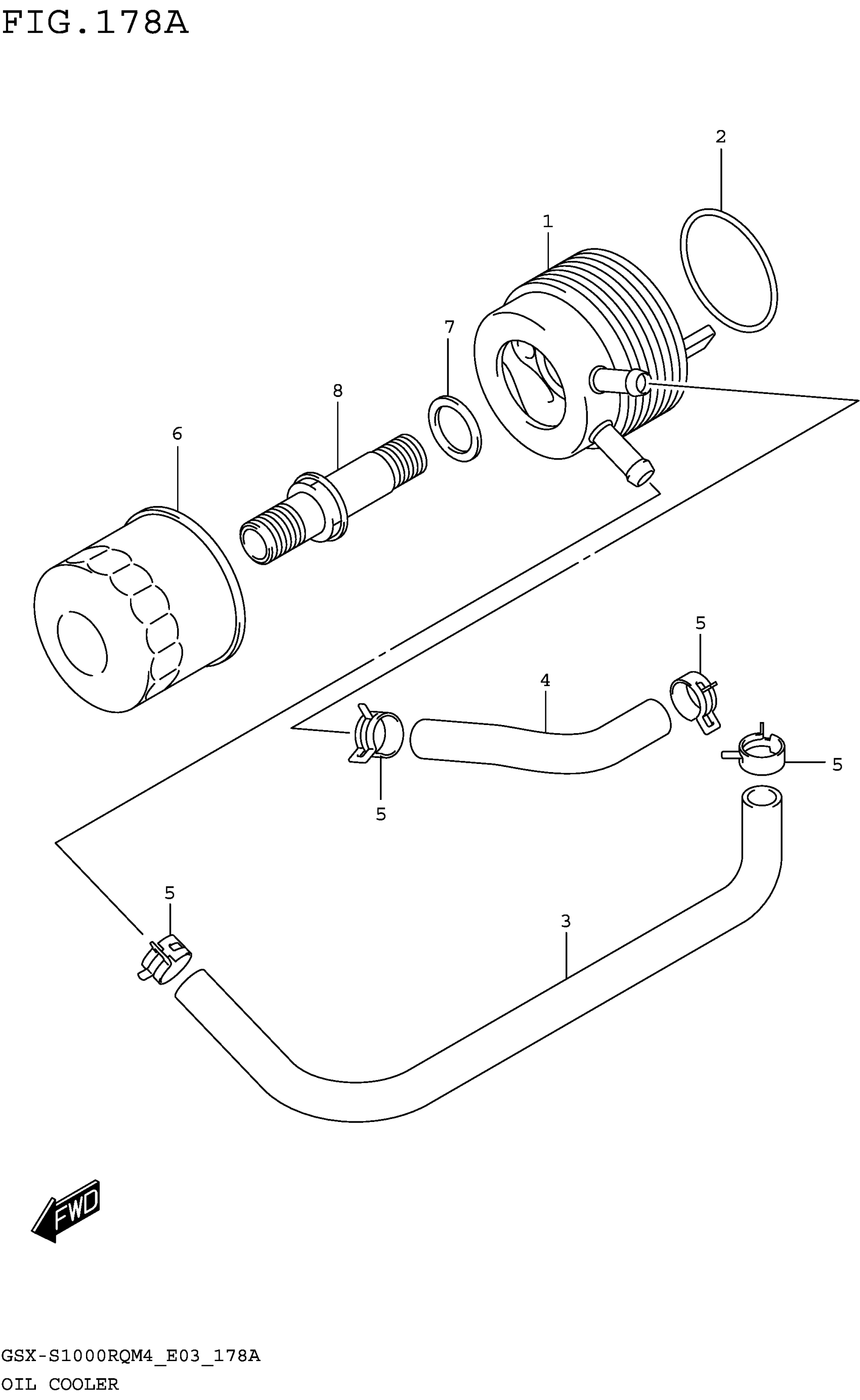 FIG.178A

2

1

7

8

6

5

4

5

5

5

3

FWD

GSX-S1000RQM4_E03_178A

OIL COOLER