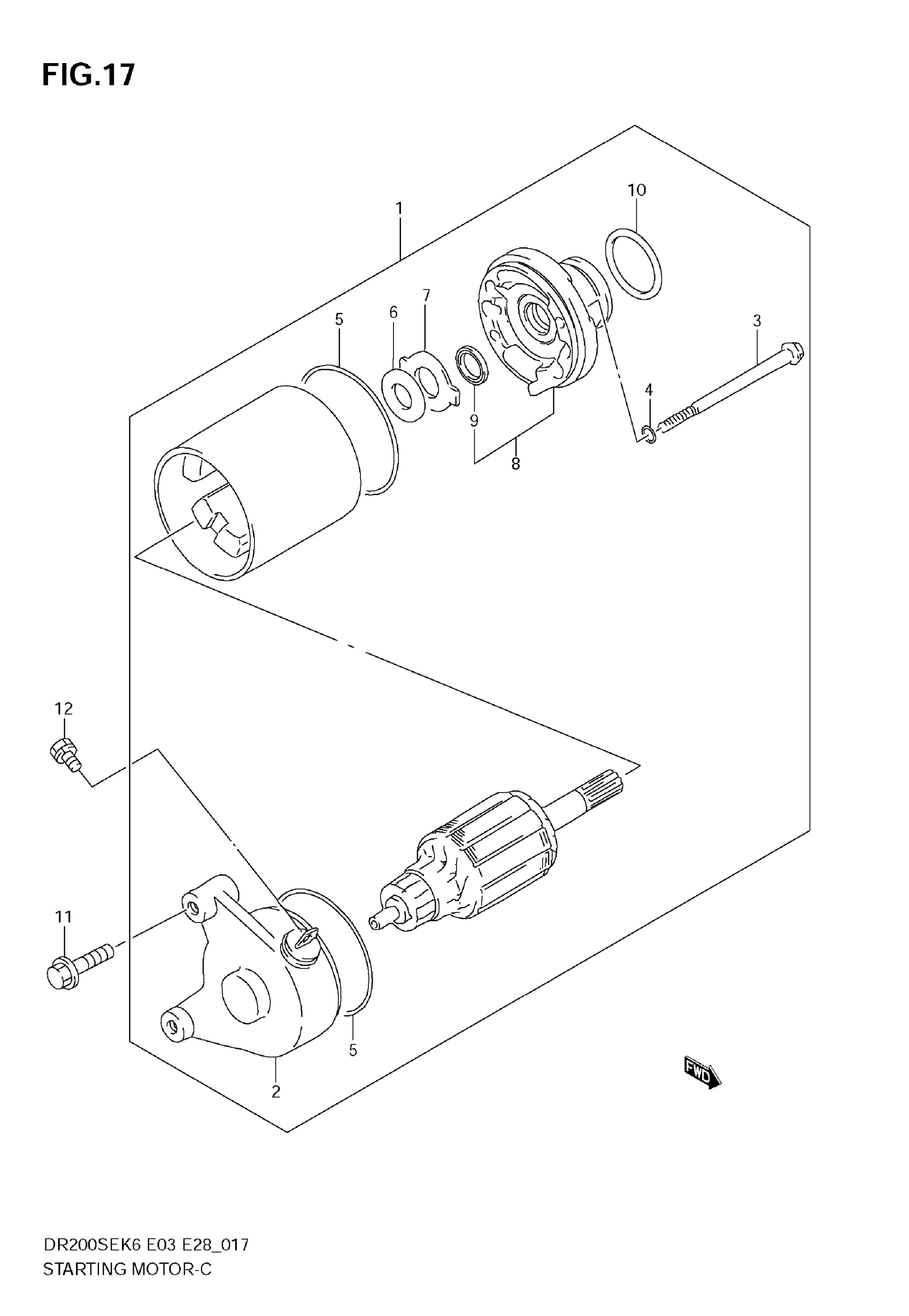 FIG.17

1

10

7

6

5

3

4

9

8

12

11

5

2

FWD

DR200SEK6 E03 E28_017
STARTING MOTOR-C