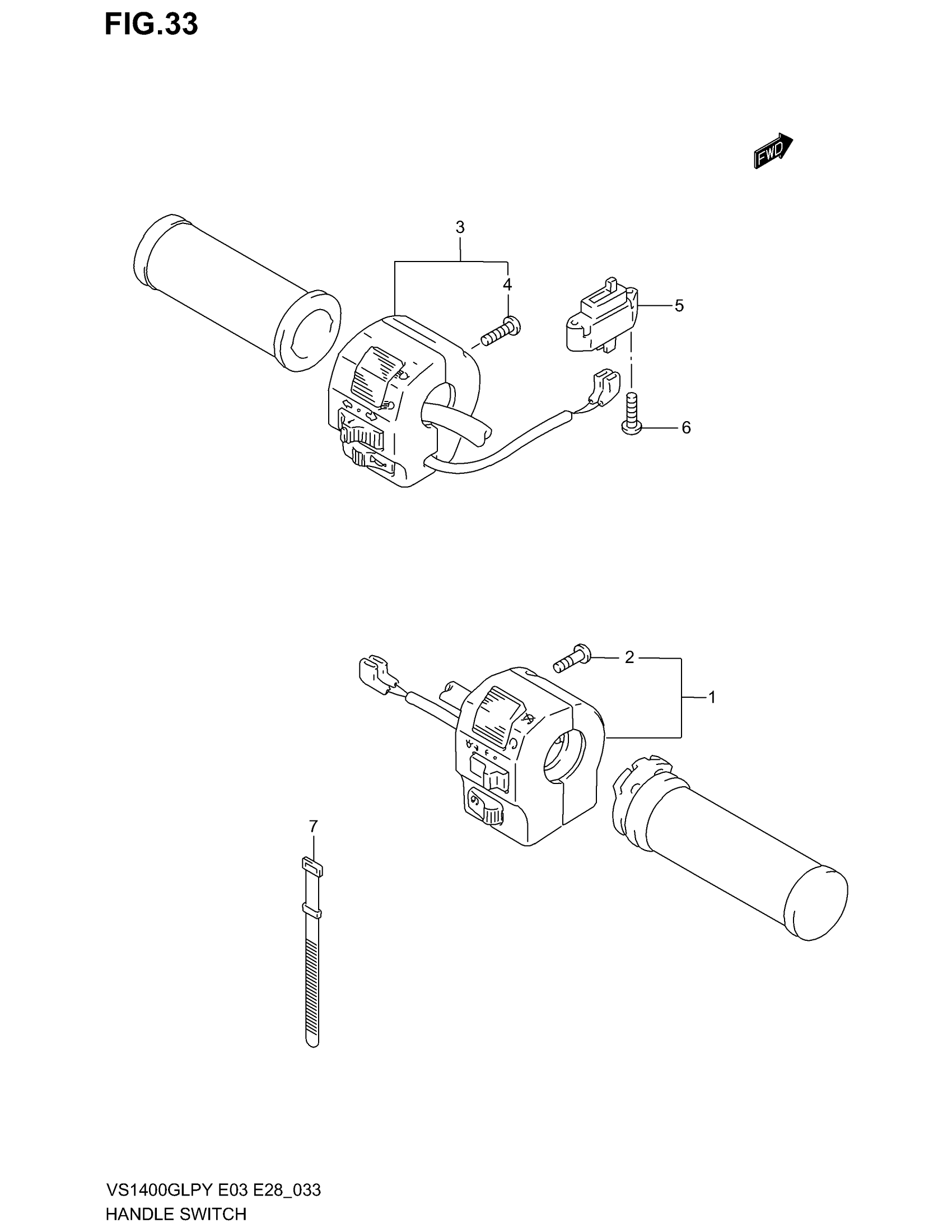 FIG.33

FWD

3

4

5

6

2

1

7

VS1400GLPY E03 E28_033
HANDLE SWITCH