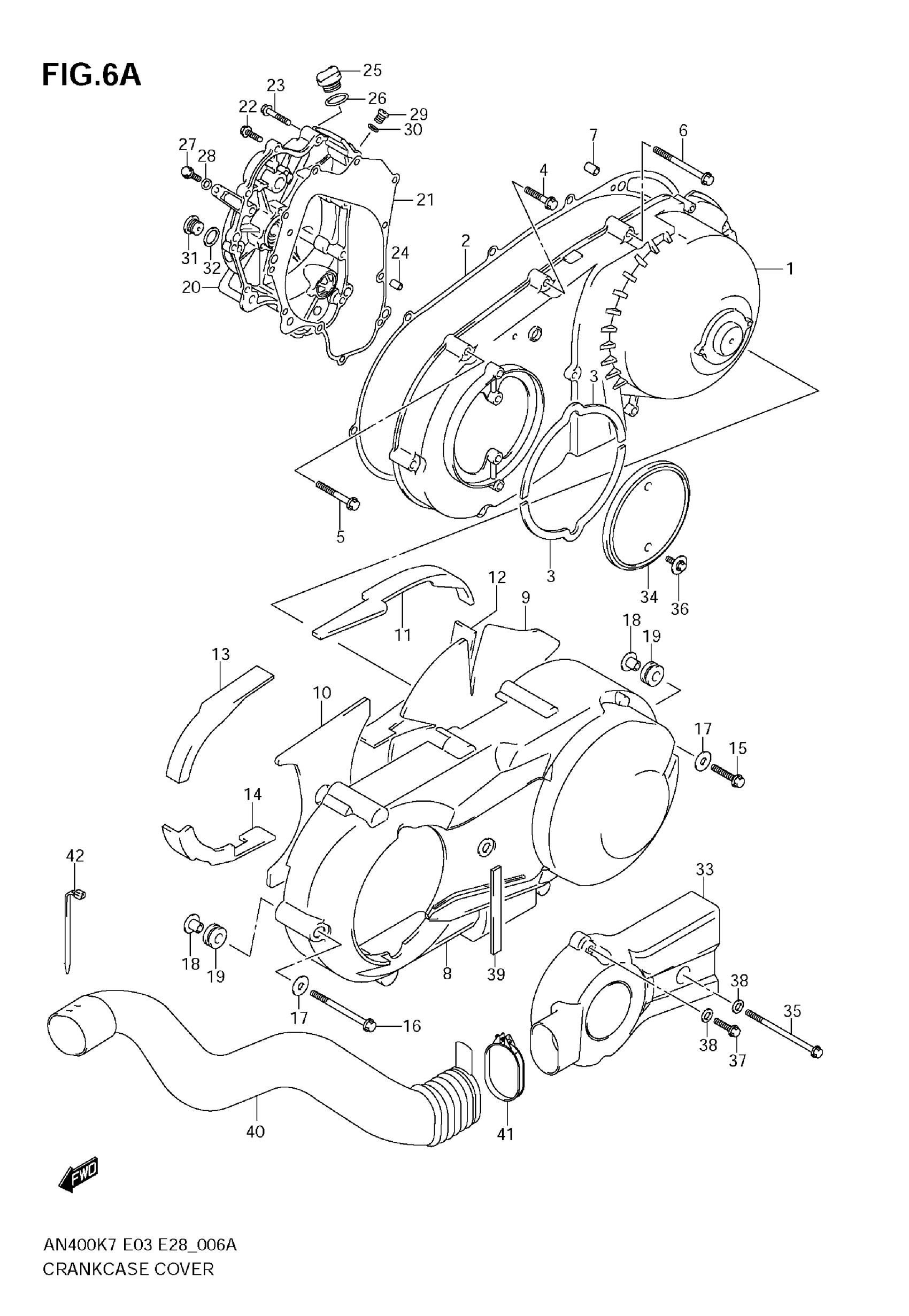 FIG.6A

25
23
26
22
29
30
27
28
7
6
4
21
31
32
24
2
1
20
3
5
3
34
36
12
9
11
18
19
13
10
17
15
14
42
33
18
19
8
39
38
35
17
16
38
37
40
41
FWD

AN400K7 E03 E28_006A
CRANKCASE COVER