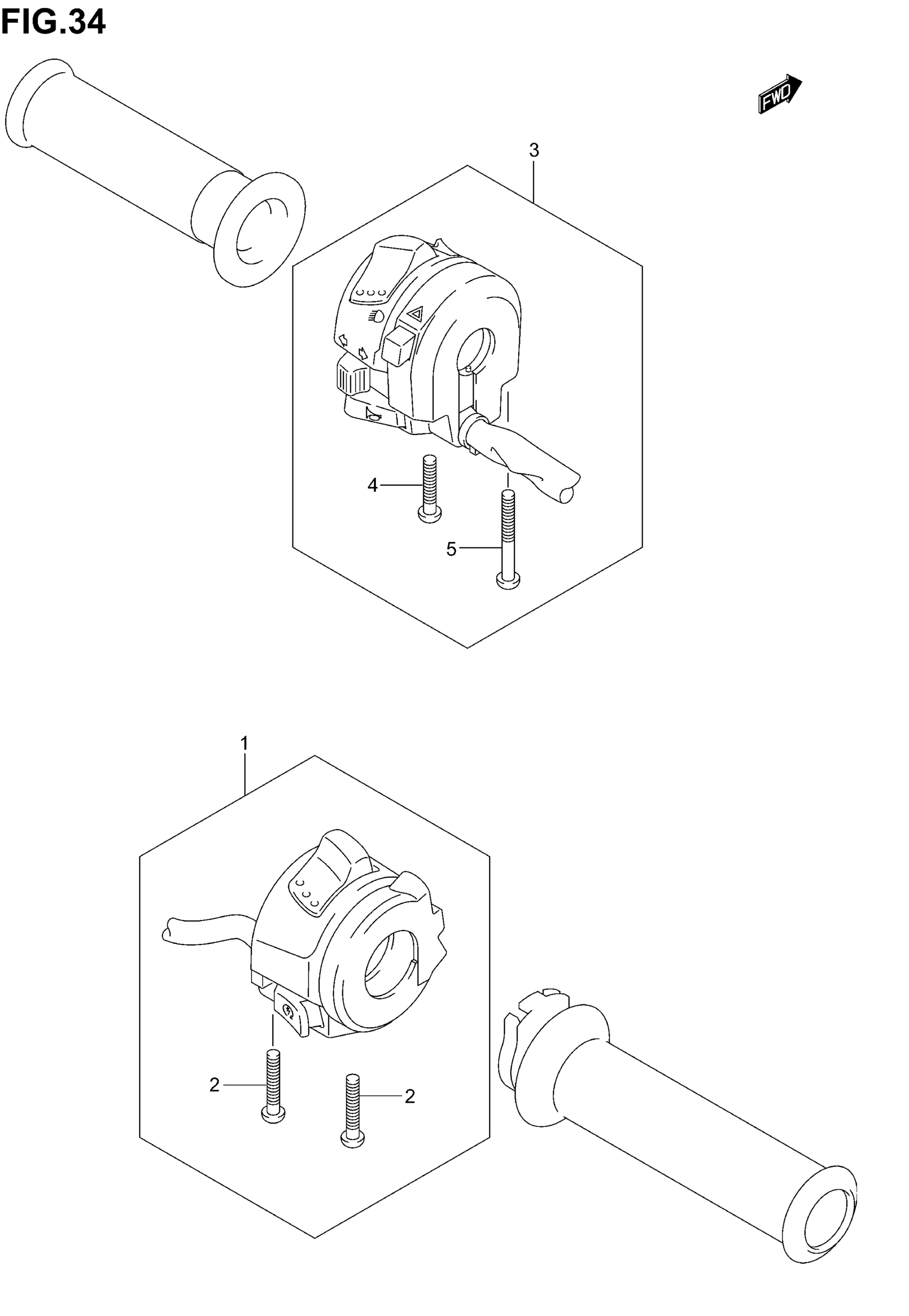 FIG.34

FWD

3

4

5

1

2

2