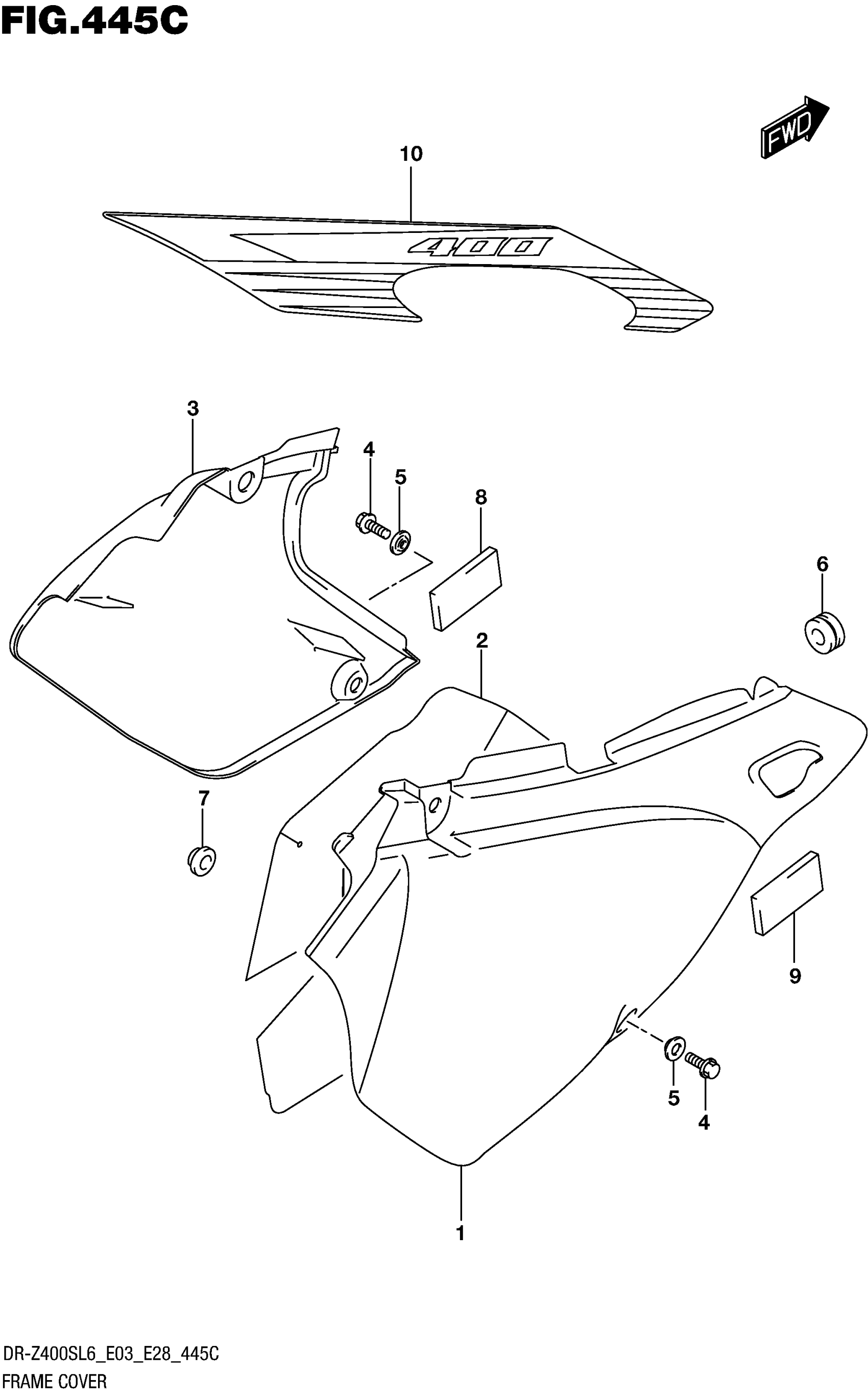 FIG.445C

FWD

10

400

3

4

5

8

6

2

7

9

5

4

1

DR-Z400SL6_E03_E28_445C
FRAME COVER