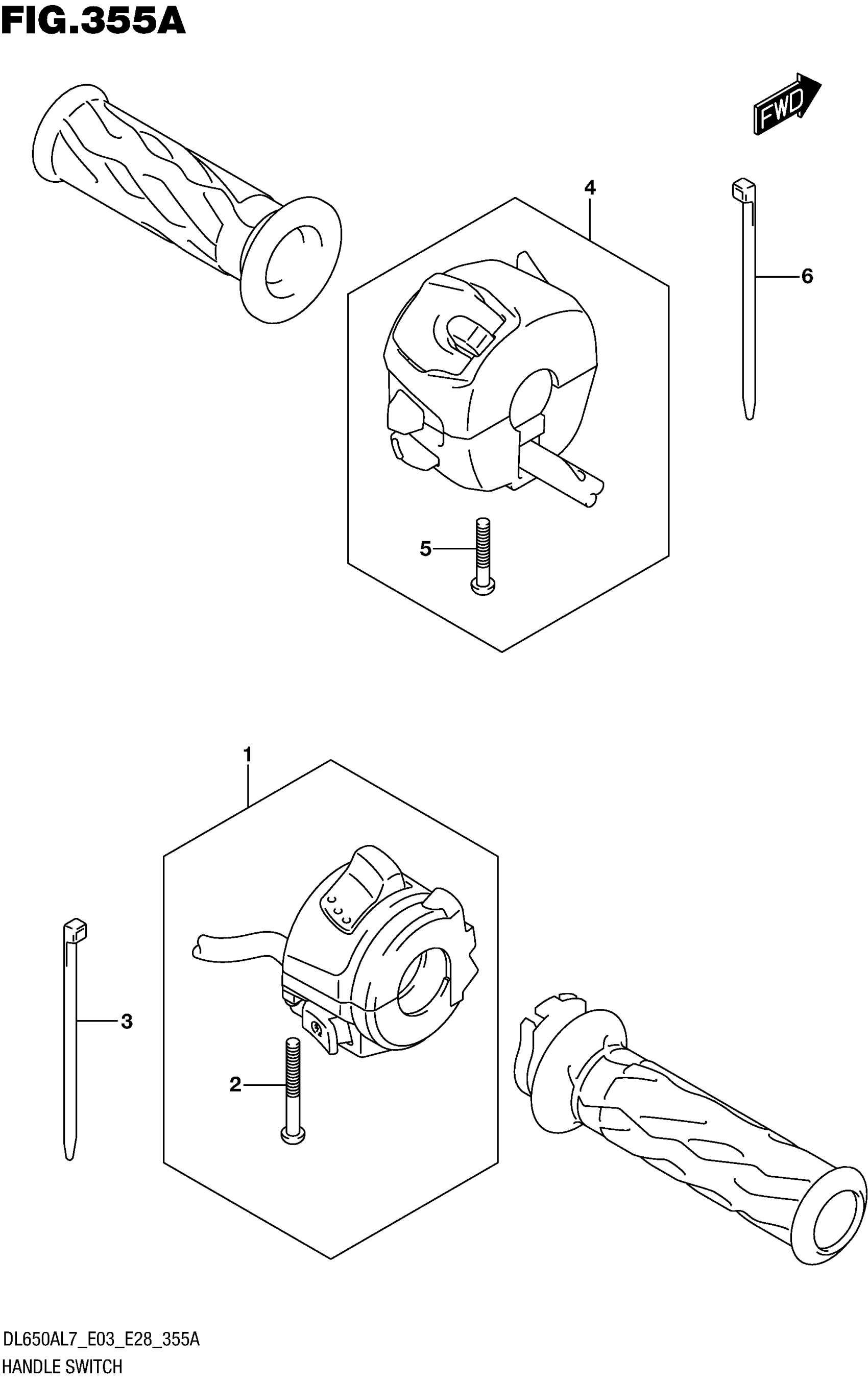 FIG.355A

FWD

4

6

5

1

3

2

DL650AL7_E03_E28_355A
HANDLE SWITCH