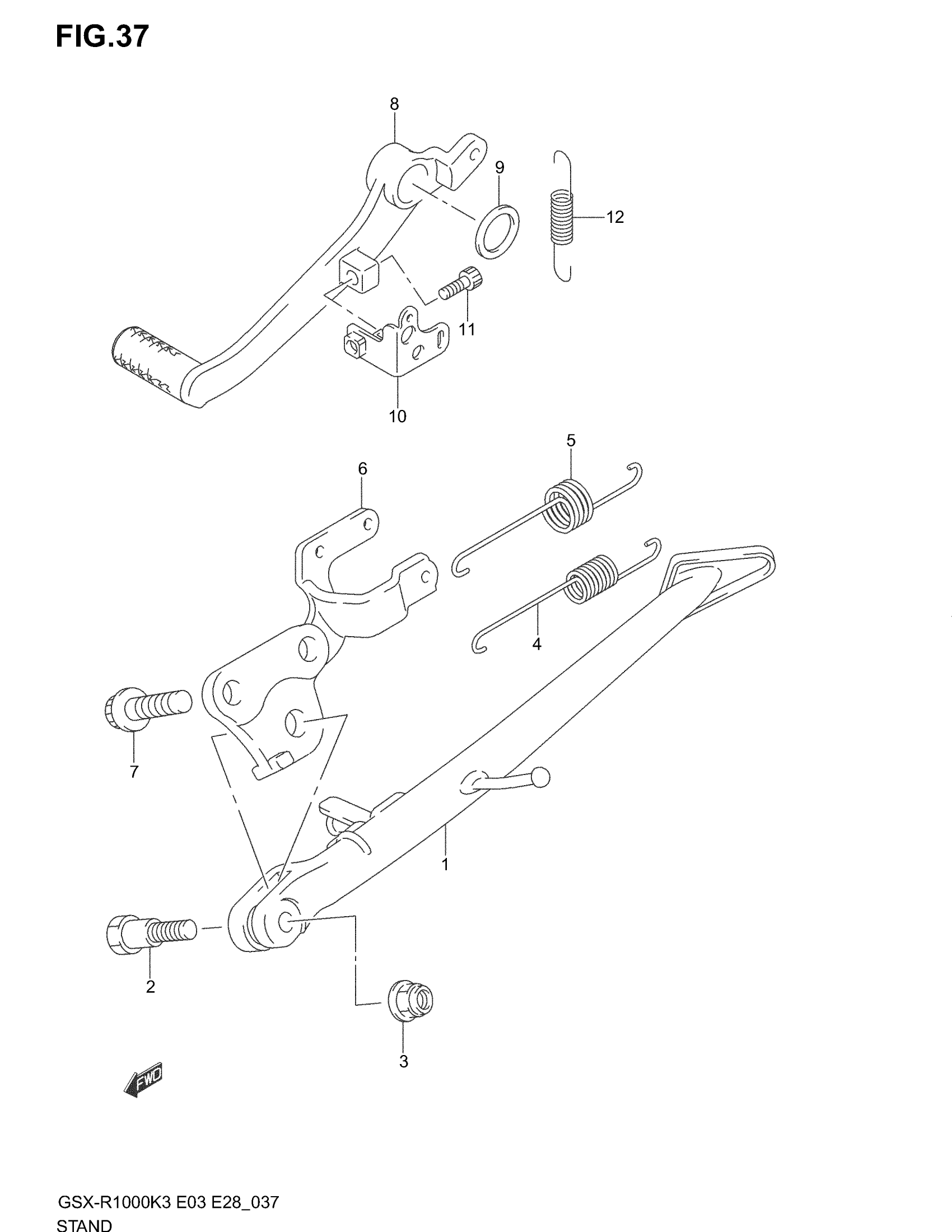 FIG.37

8
9
12
11
10
5
6
4
7
1
2
3
FWD

GSX-R1000K3 E03 E28_037
STAND