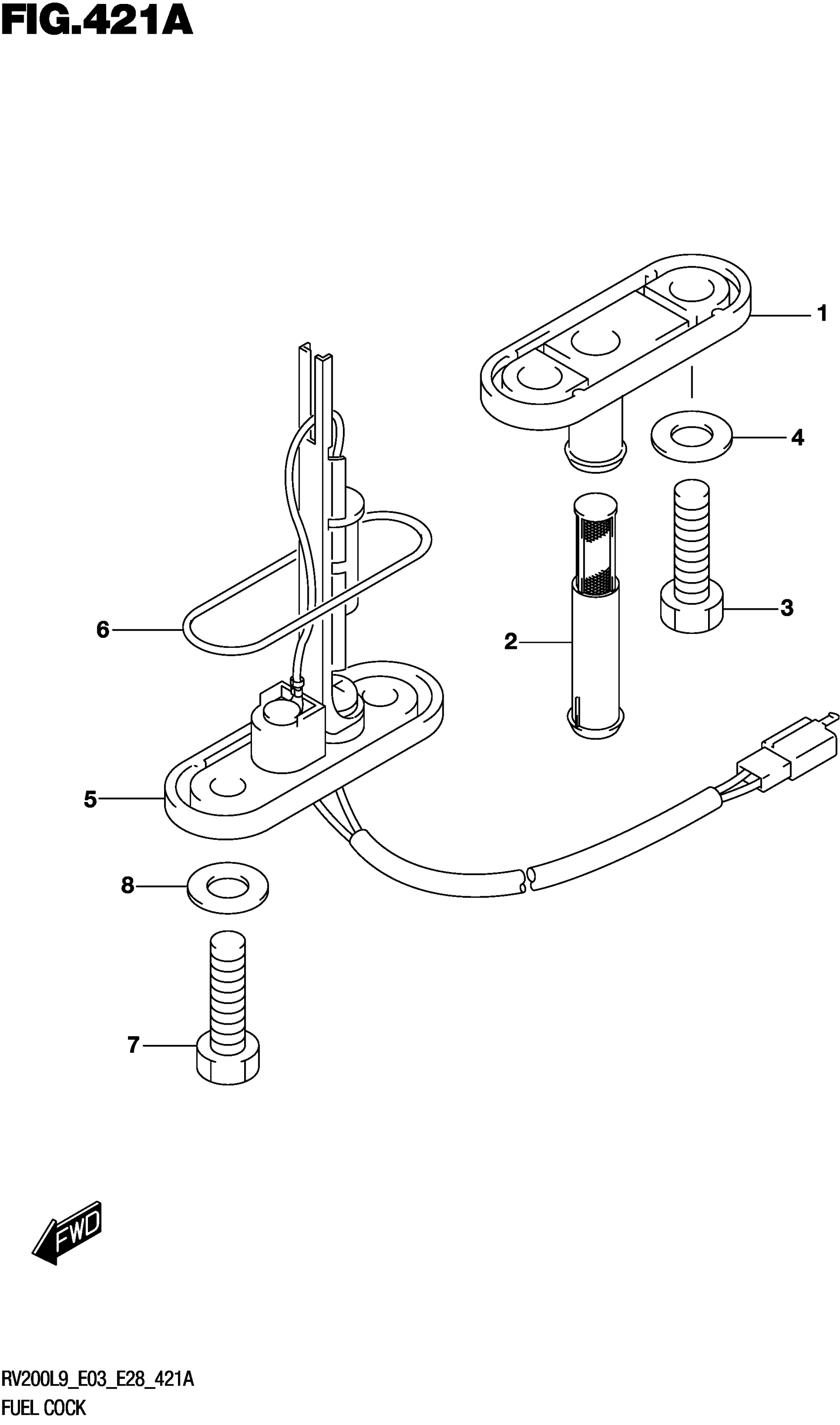 FIG.421A

1

4

3

2

6

5

8

7

FWD

RV200L9_E03_E28_421A
FUEL COCK