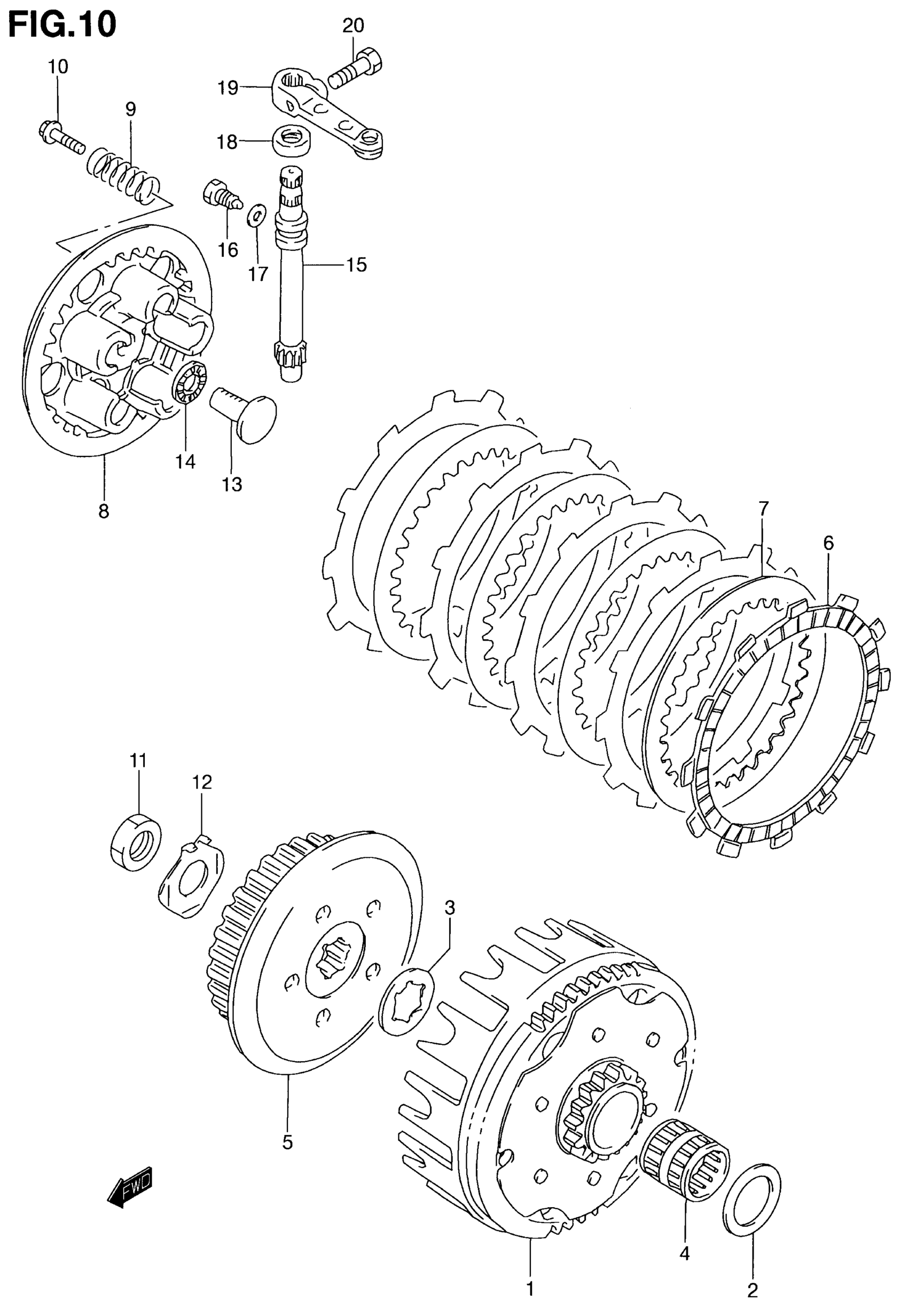 FIG.10

20
10
19
9
18
16
17
15
14
13
8
7
6
11
12
3
5
FWD
4
1
2