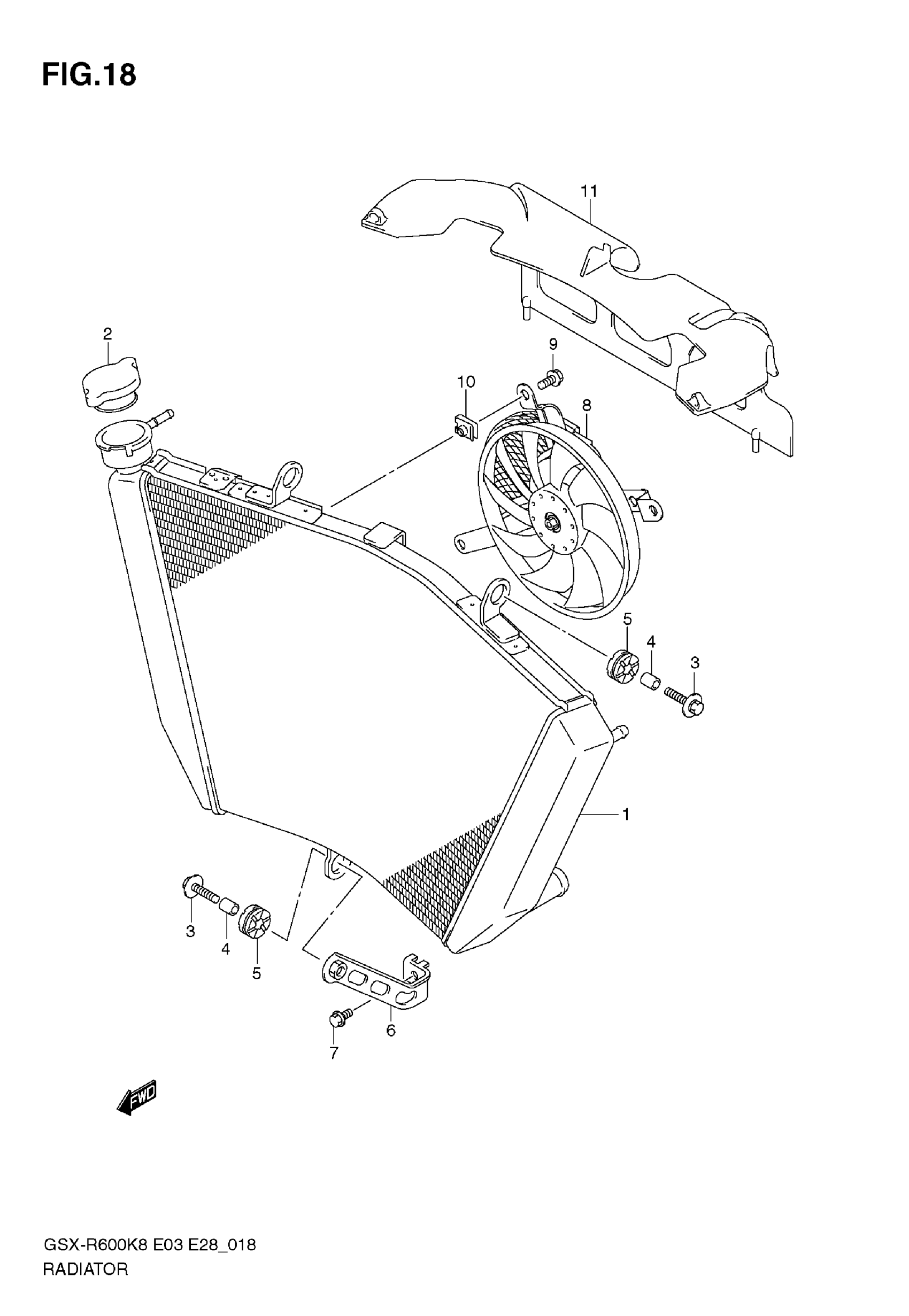 FIG.18

11

2

9

10

8

5

4

3

1

3

4

5

6

7

FWD

GSX-R600K8 E03 E28_018
RADIATOR