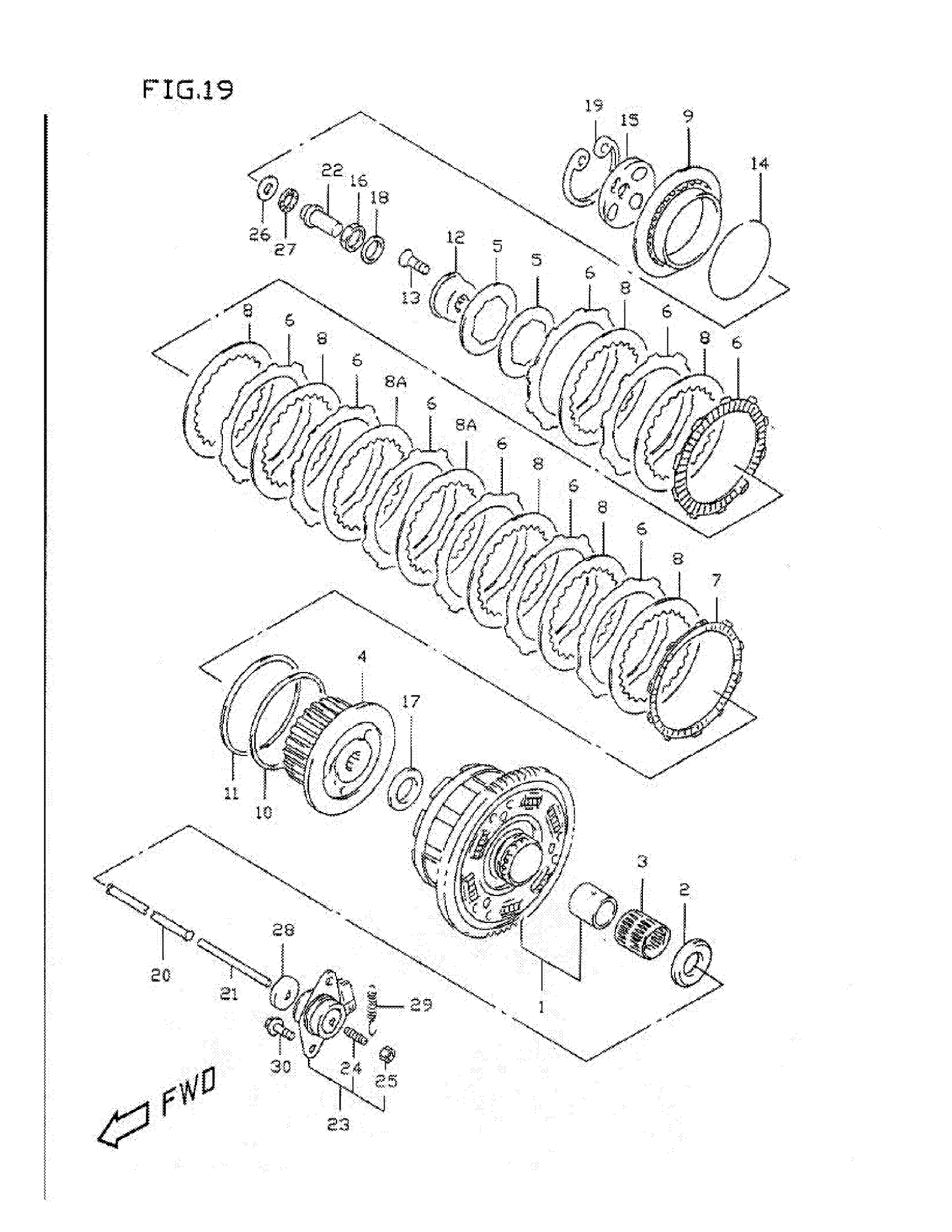 FIG.19

19 15 9 14
22 16 18
26 27
12 5 5
13
6 8 6 8 6
8 6 8 6 8A 6 8A 6 8 6 8 6 8 7
4 17
11 10
3 2
28
20 21
29
1
30 24 25
23
FWD