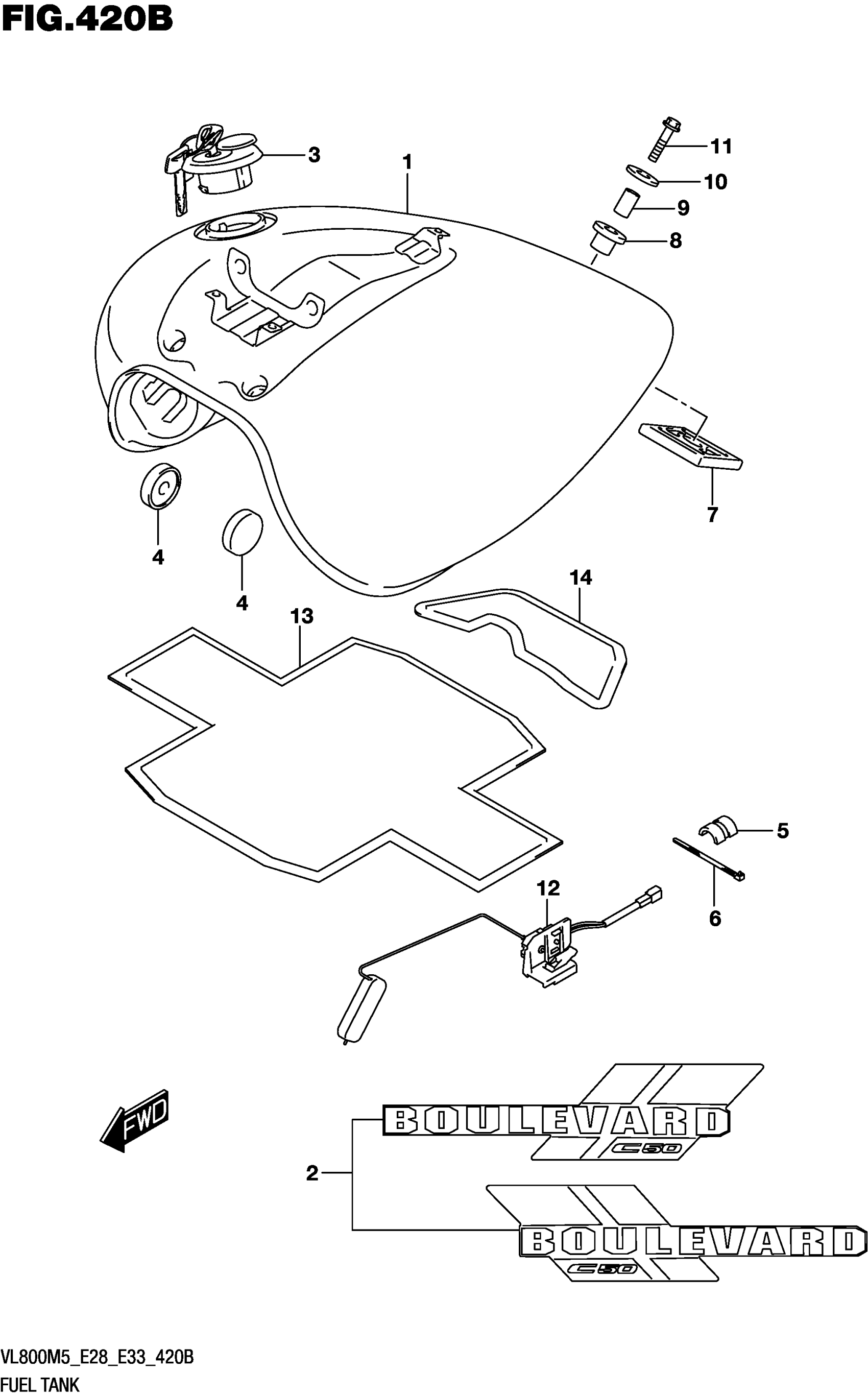 FIG.420B

3
1
11
10
9
8
7
4
4
14
13
5
6
12
FWD
2
BOULEVARD
C50
BOULEVARD
C50

VL800M5_E28_E33_420B
FUEL TANK