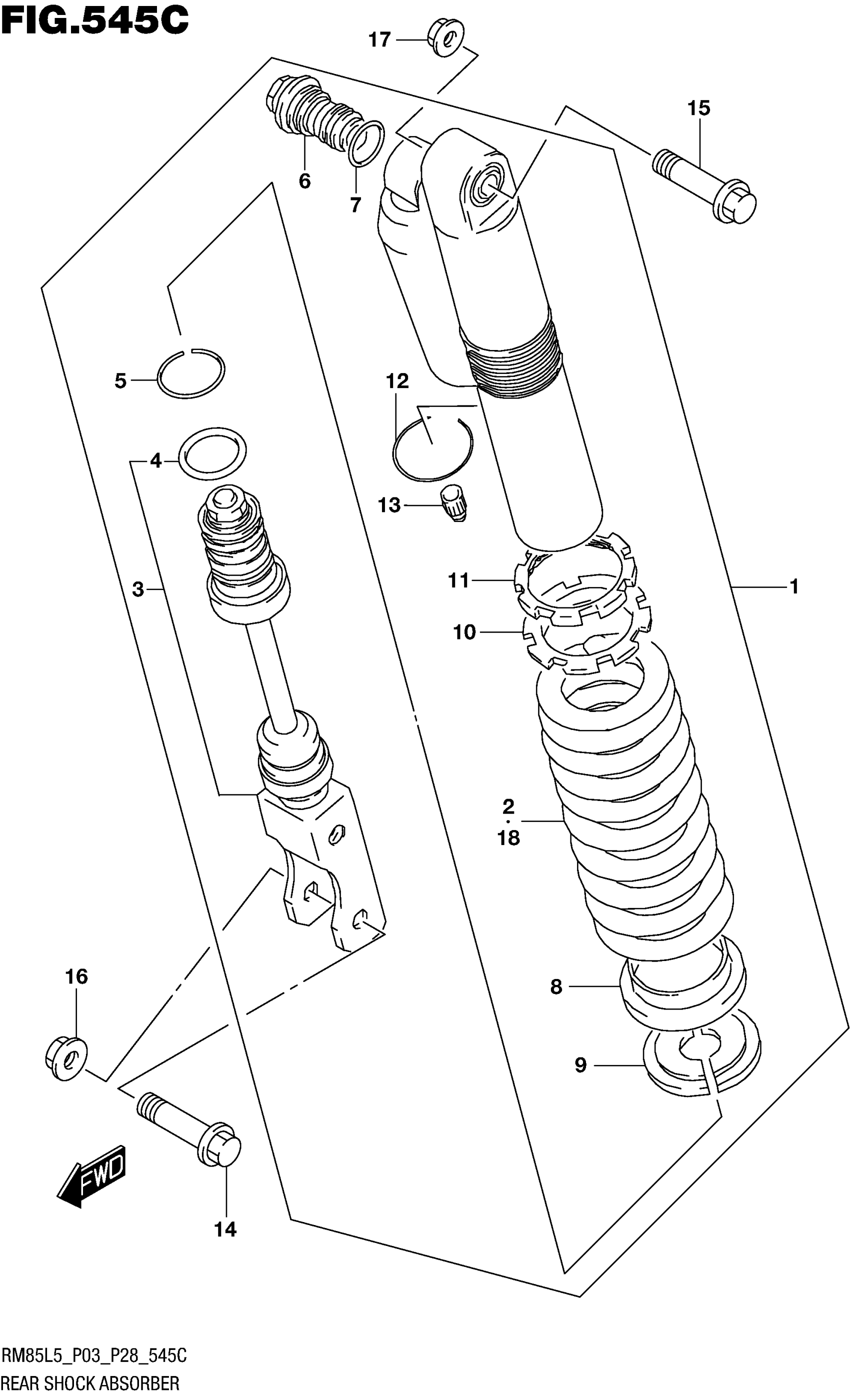 FIG.545C

17

15

6

7

5

12

4

13

3

11

1

10

2
18

8

16

9

FWD

14

RM85L5_P03_P28_545C
REAR SHOCK ABSORBER