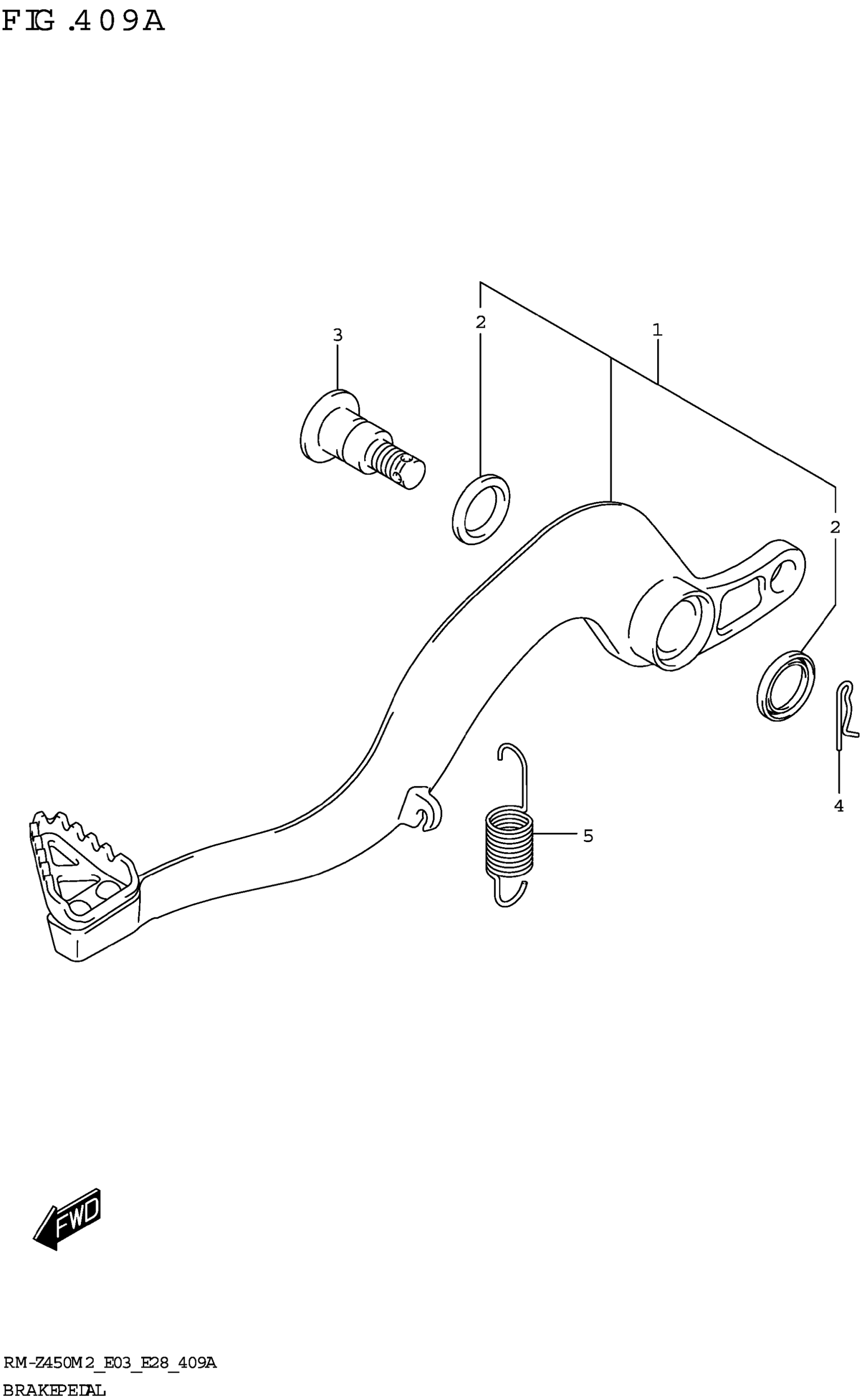 FIG.409A

3

2

1

2

4

5

FWD

RM-Z450M2_E03_E28_409A

BRAKE PEDAL