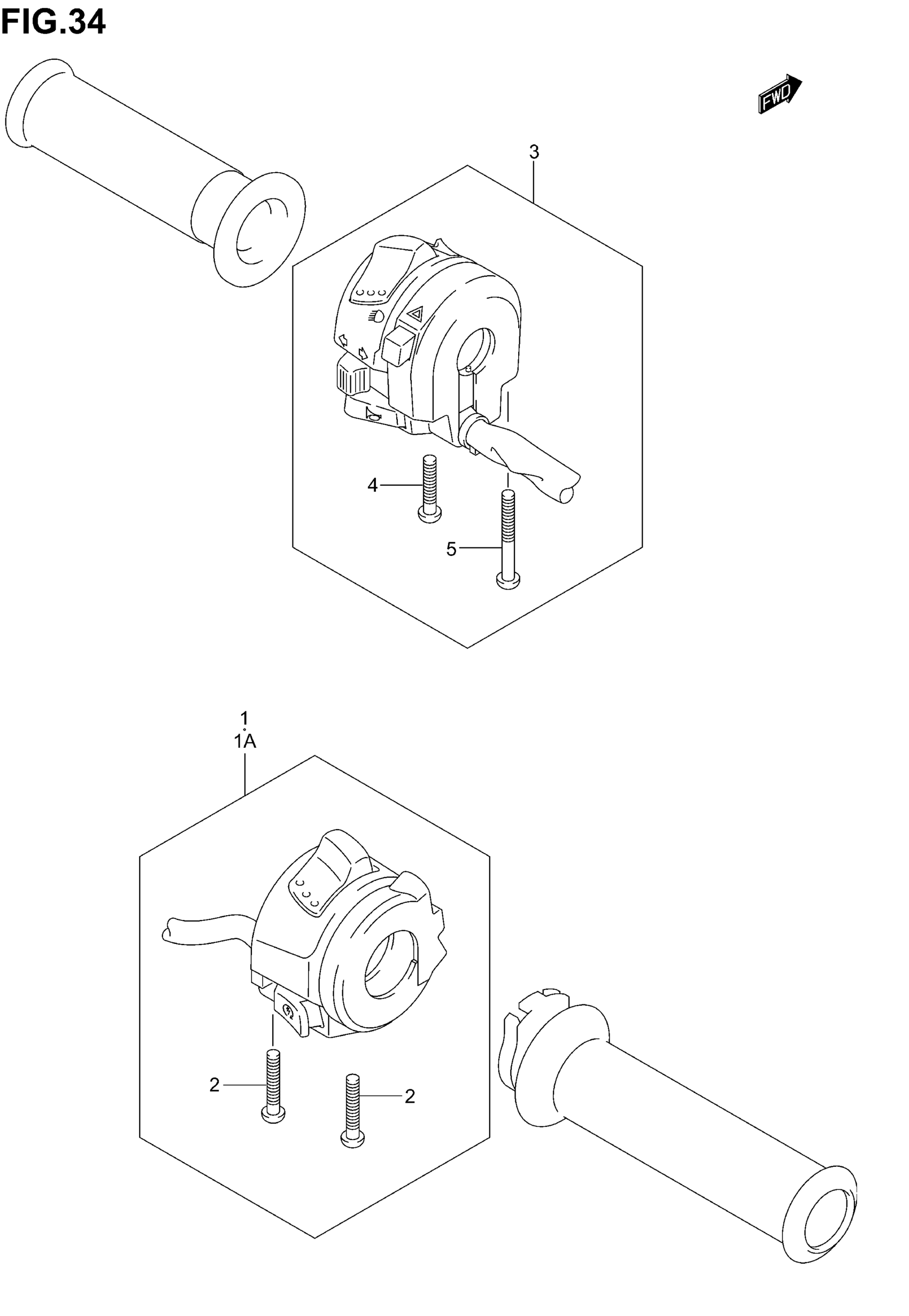 FIG.34

FWD

3

4

5

1
1A

2

2