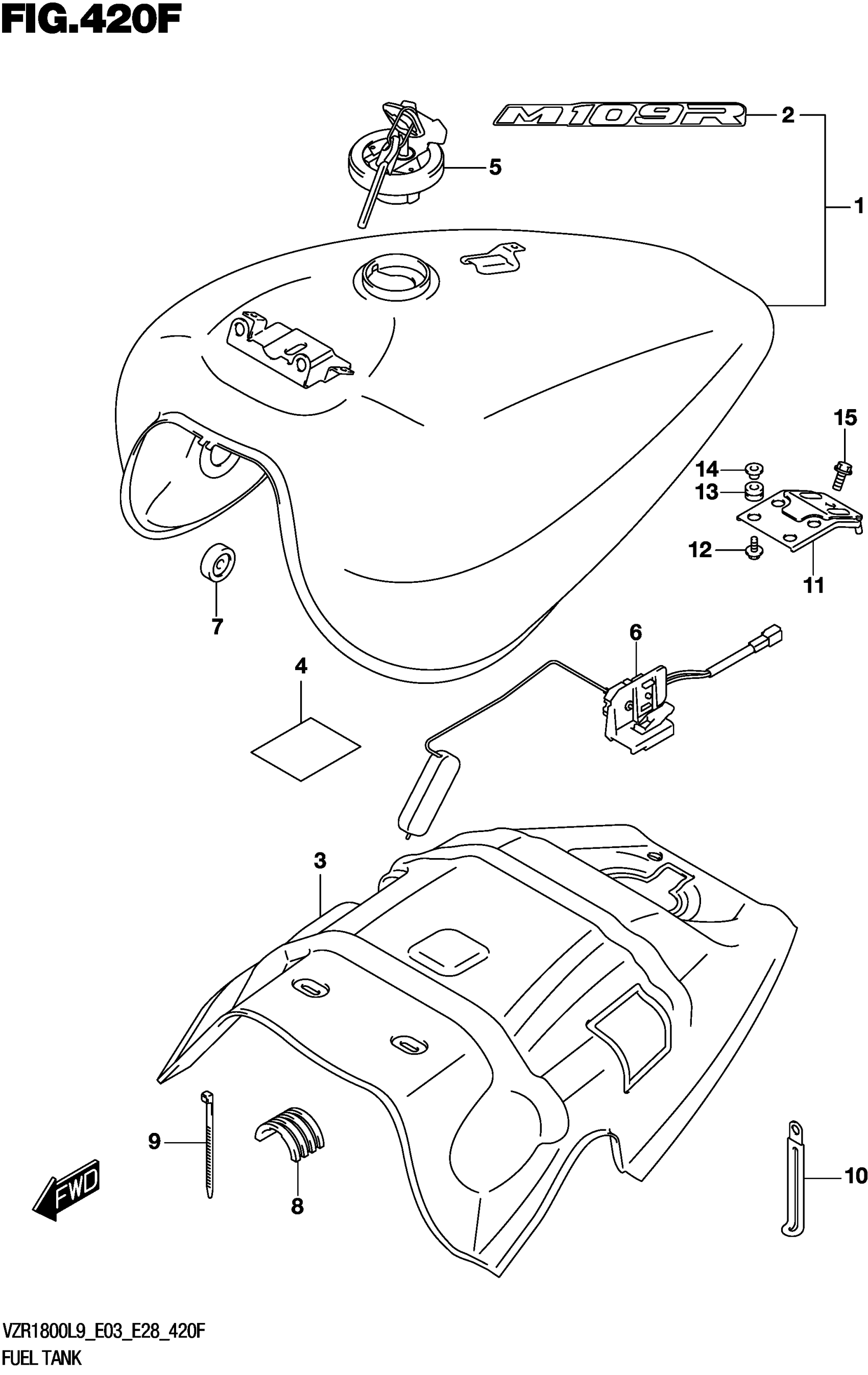 FIG.420F

M109R

2

5

1

15

14

13

12

11

7

6

4

3

9

8

10

FWD

VZR1800L9_E03_E28_420F
FUEL TANK