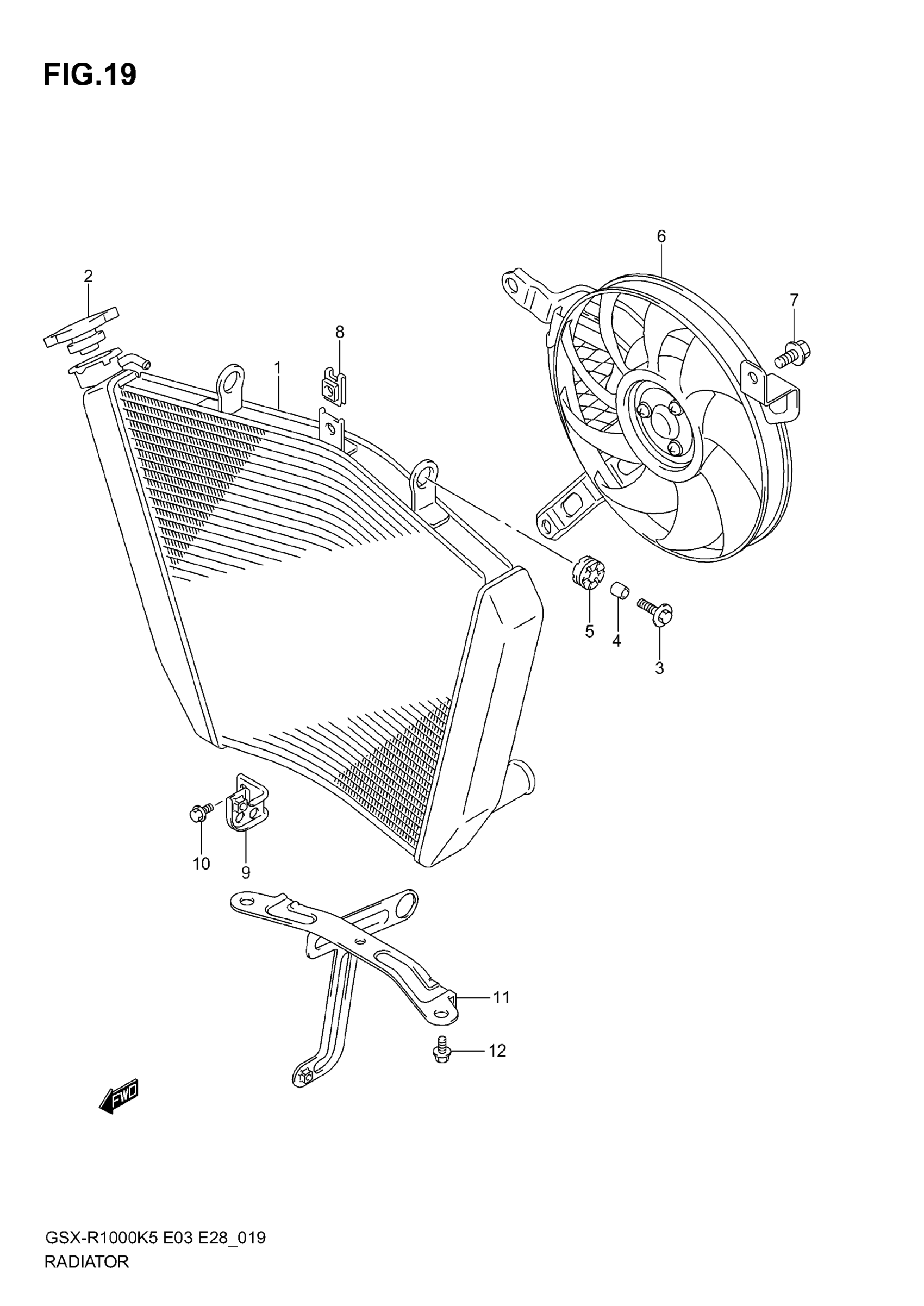 FIG.19

6

2

7

8

1

5

4

3

10

9

11

12

FWD

GSX-R1000K5 E03 E28_019
RADIATOR