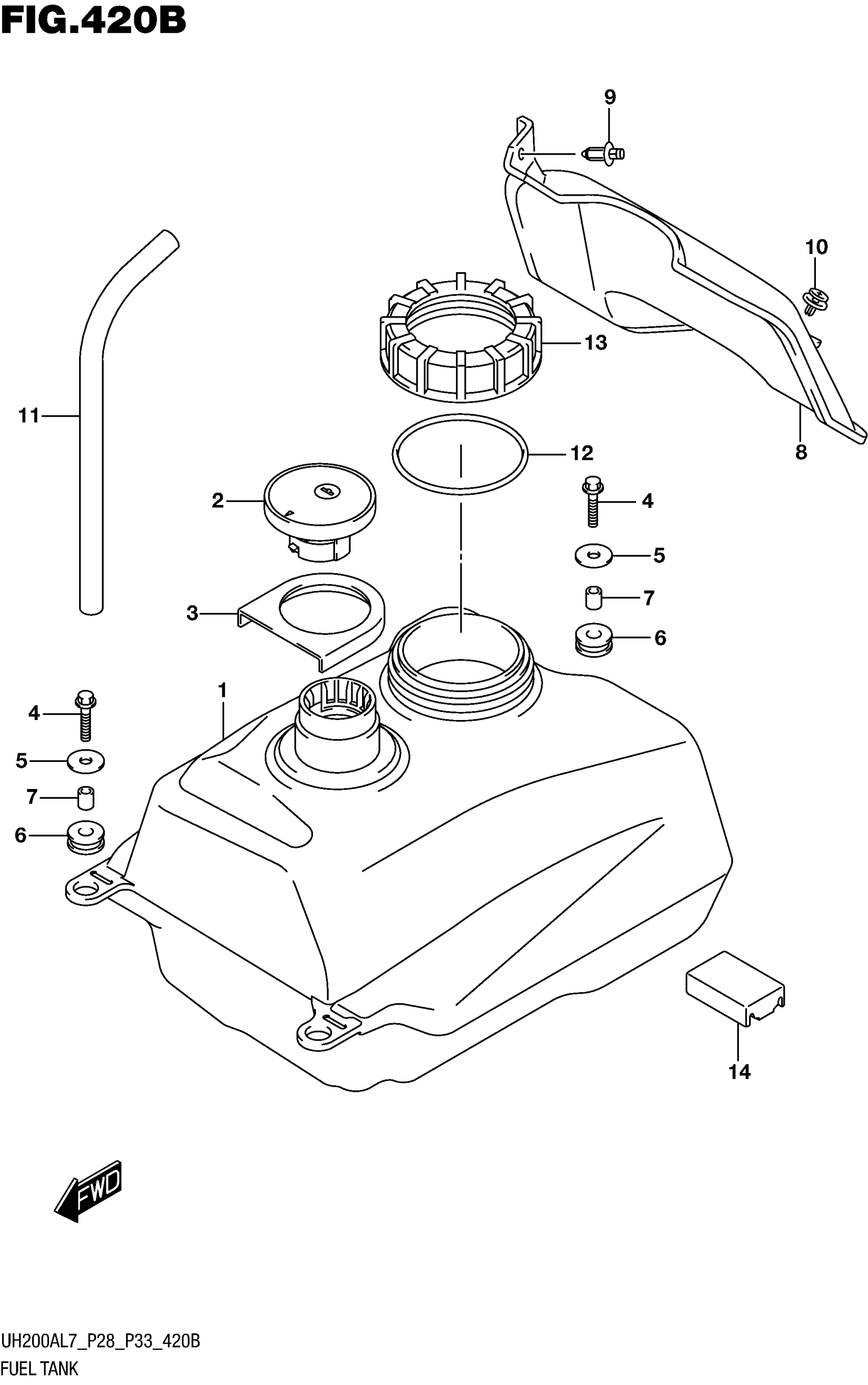 FIG.420B

9
10
13
11
12
8
2
4
5
7
3
6
1
4
5
7
6
14
FWD

UH200AL7_P28_P33_420B
FUEL TANK