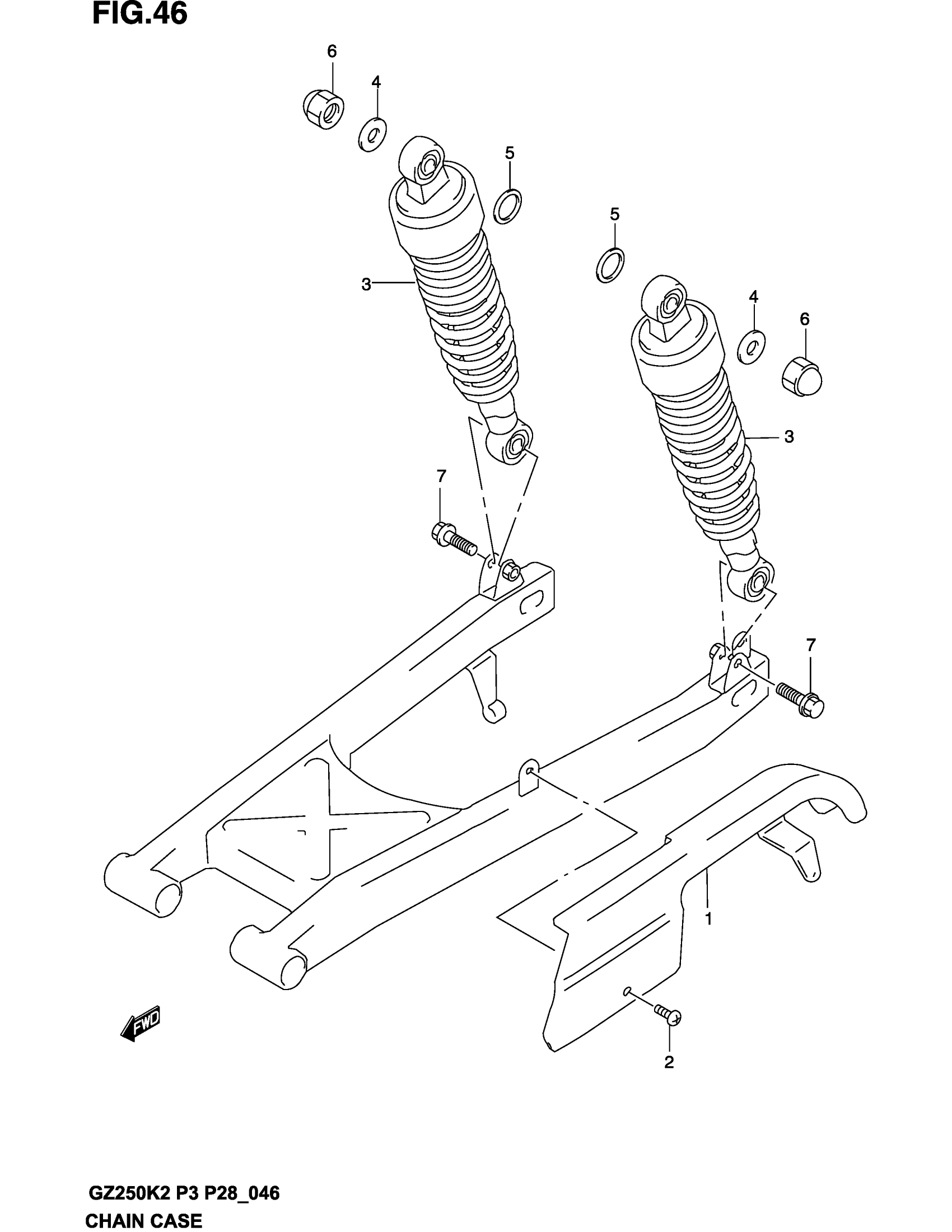 FIG.46

6
4
5
5
3
4
6
3
7
7
1
FWD
2

GZ250K2 P3 P28_046
CHAIN CASE