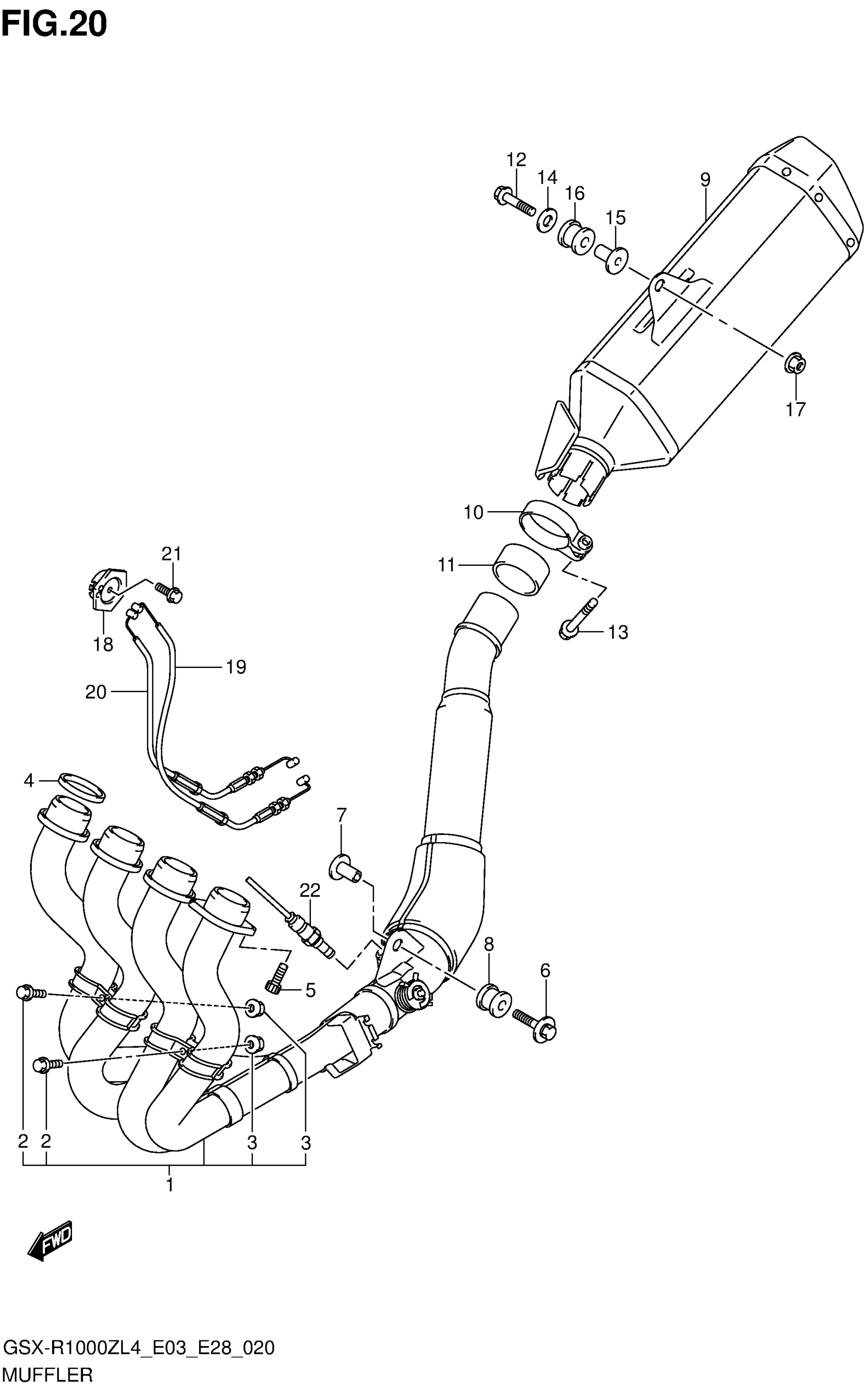 FIG.20

12
14
16
15
9
17
10
11
13
21
18
19
20
4
7
22
8
6
5
2
2
3
3
1
FWD

GSX-R1000ZL4_E03_E28_020
MUFFLER