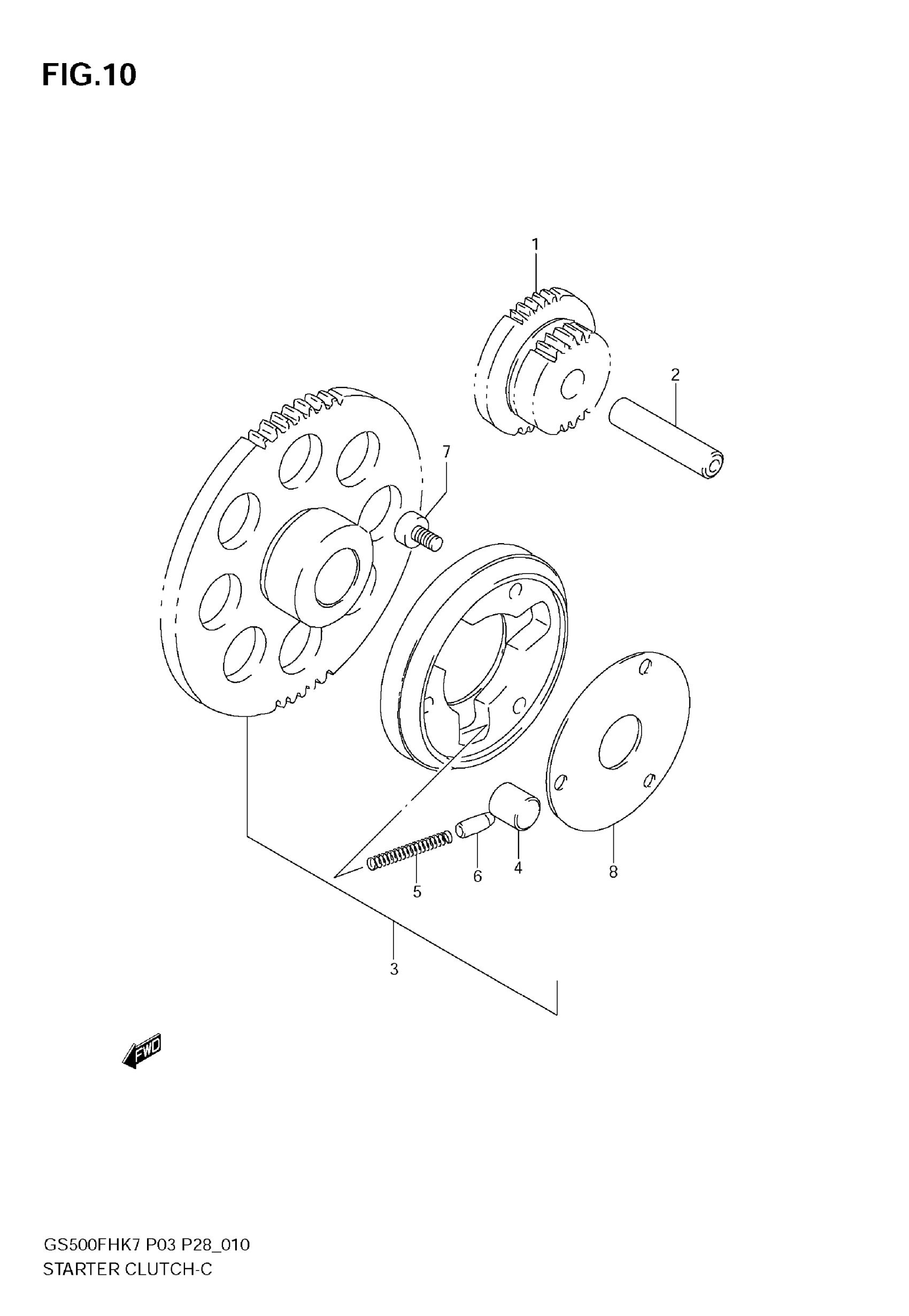 FIG.10

1

2

7

5

6

4

8

3

FWD

GS500FHK7 P03 P28_010
STARTER CLUTCH-C