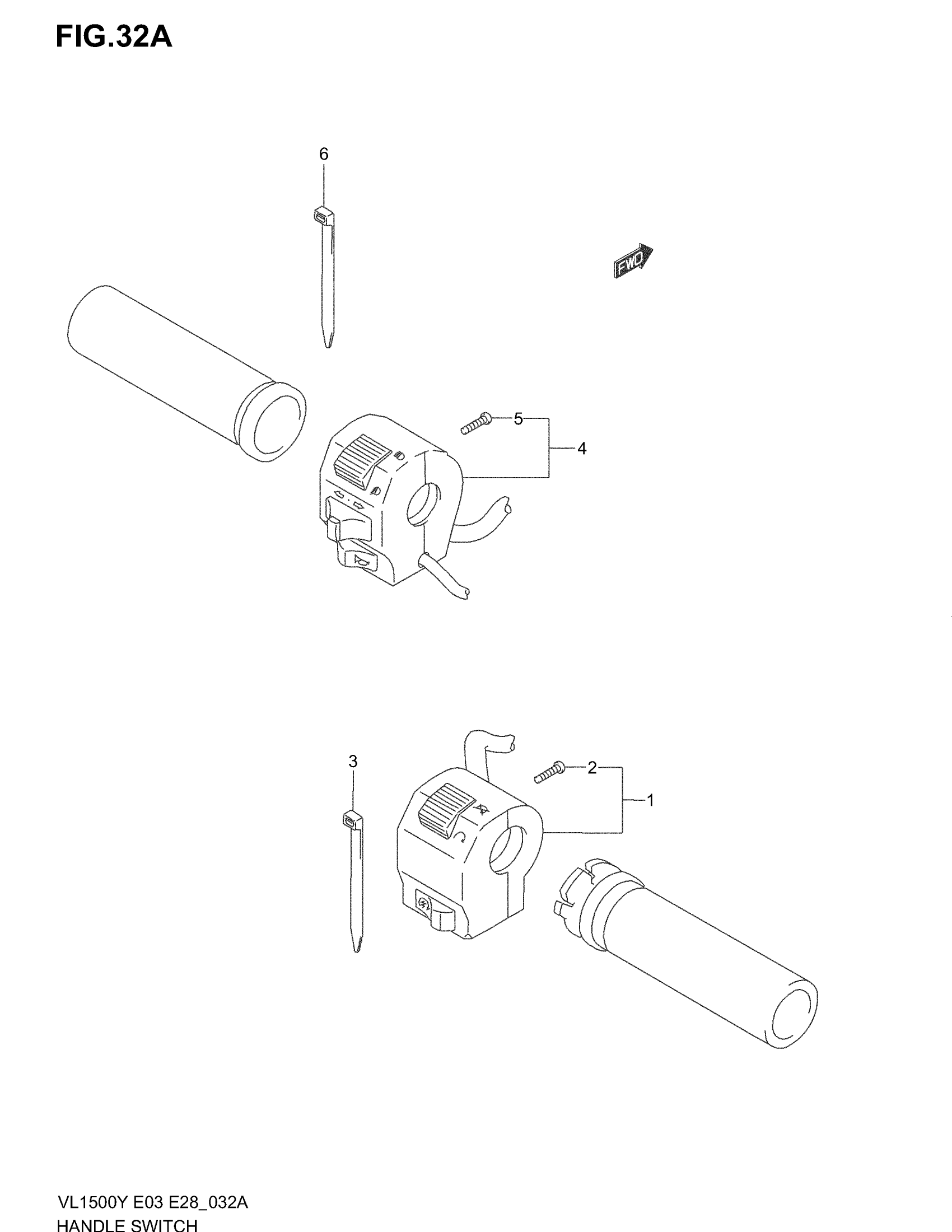 FIG.32A

6

FWD

5

4

3

2

1

VL1500Y E03 E28_032A
HANDLE SWITCH