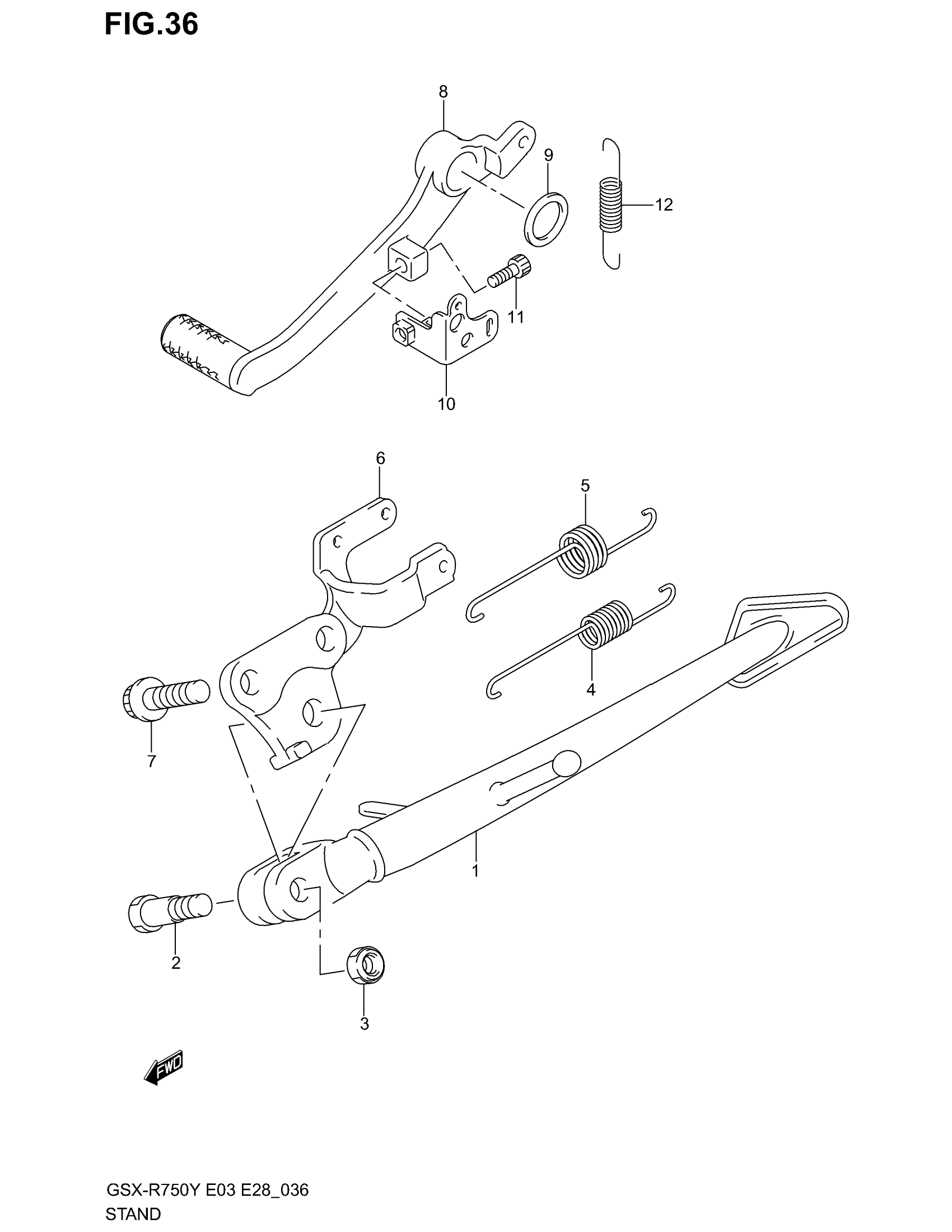 FIG.36

8
9
12
11
10

6
5
4
7
1
2
3

FWD

GSX-R750Y E03 E28_036
STAND