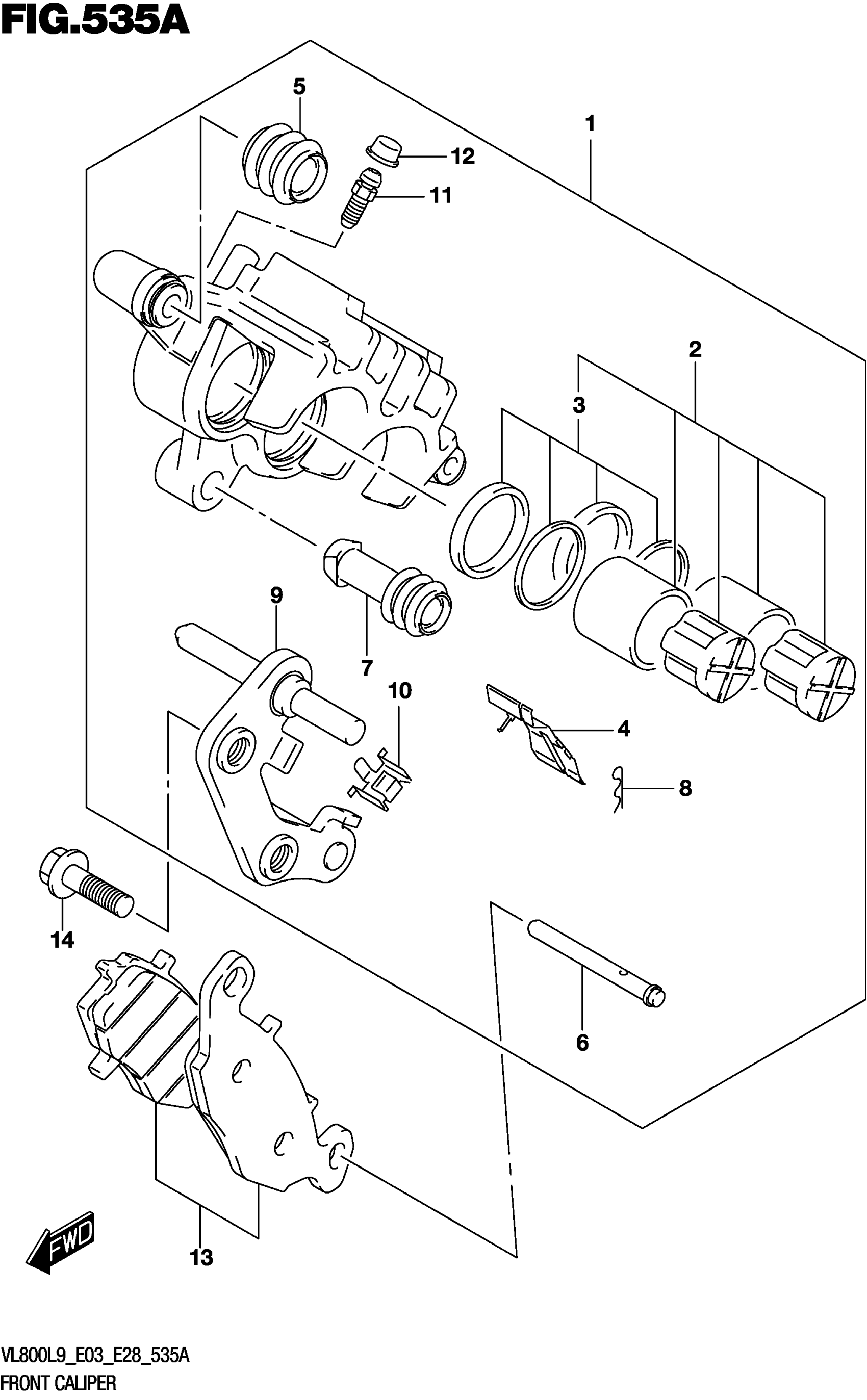 FIG.535A

5
1
12
11
2
3
9
7
10
4
8
14
6
13
FWD

VL800L9_E03_E28_535A
FRONT CALIPER