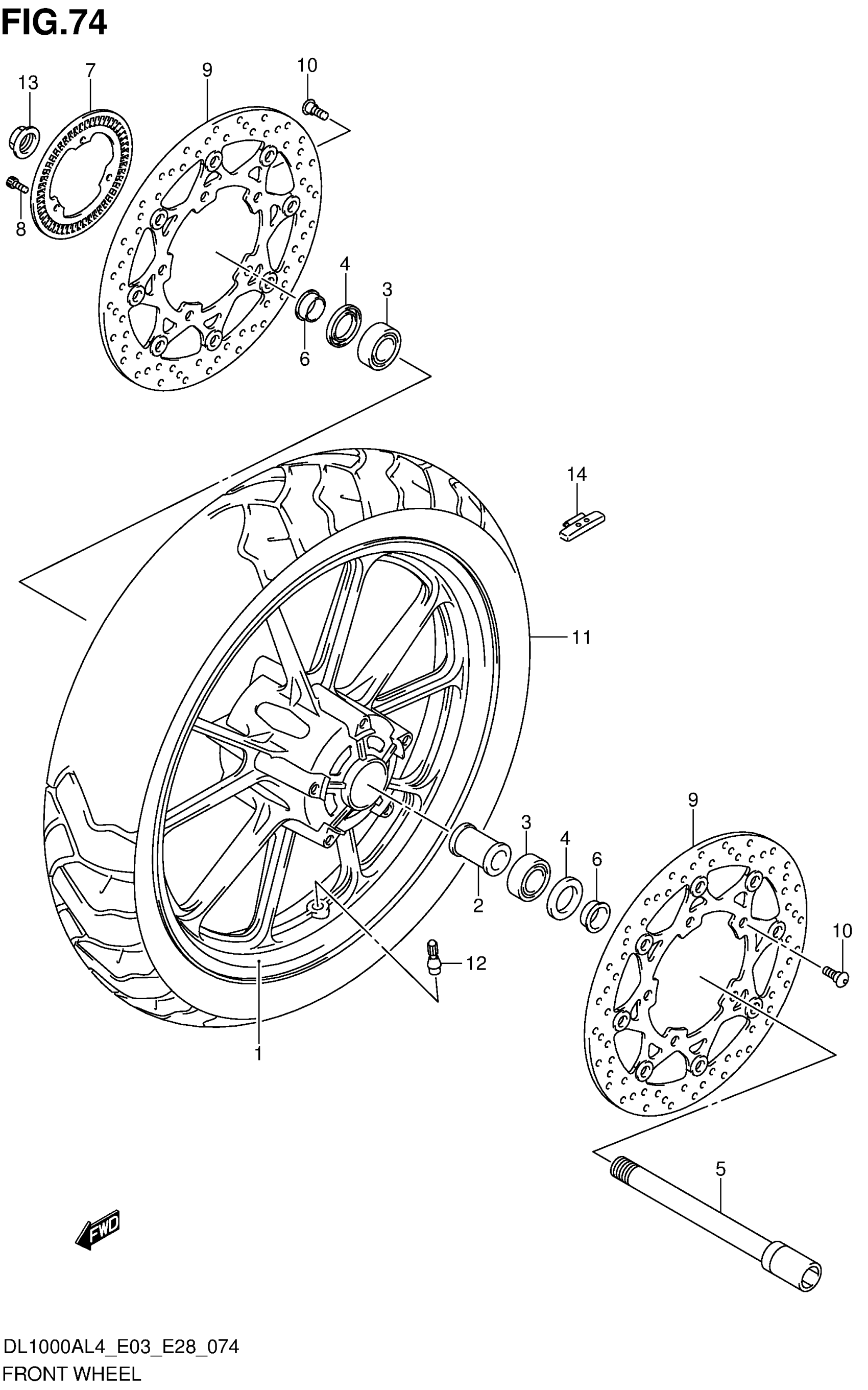 FIG.74

13
7
9
10
8
4
3
6
14
11
9
3
4
6
2
10
12
1
5
FWD

DL1000AL4_E03_E28_074
FRONT WHEEL