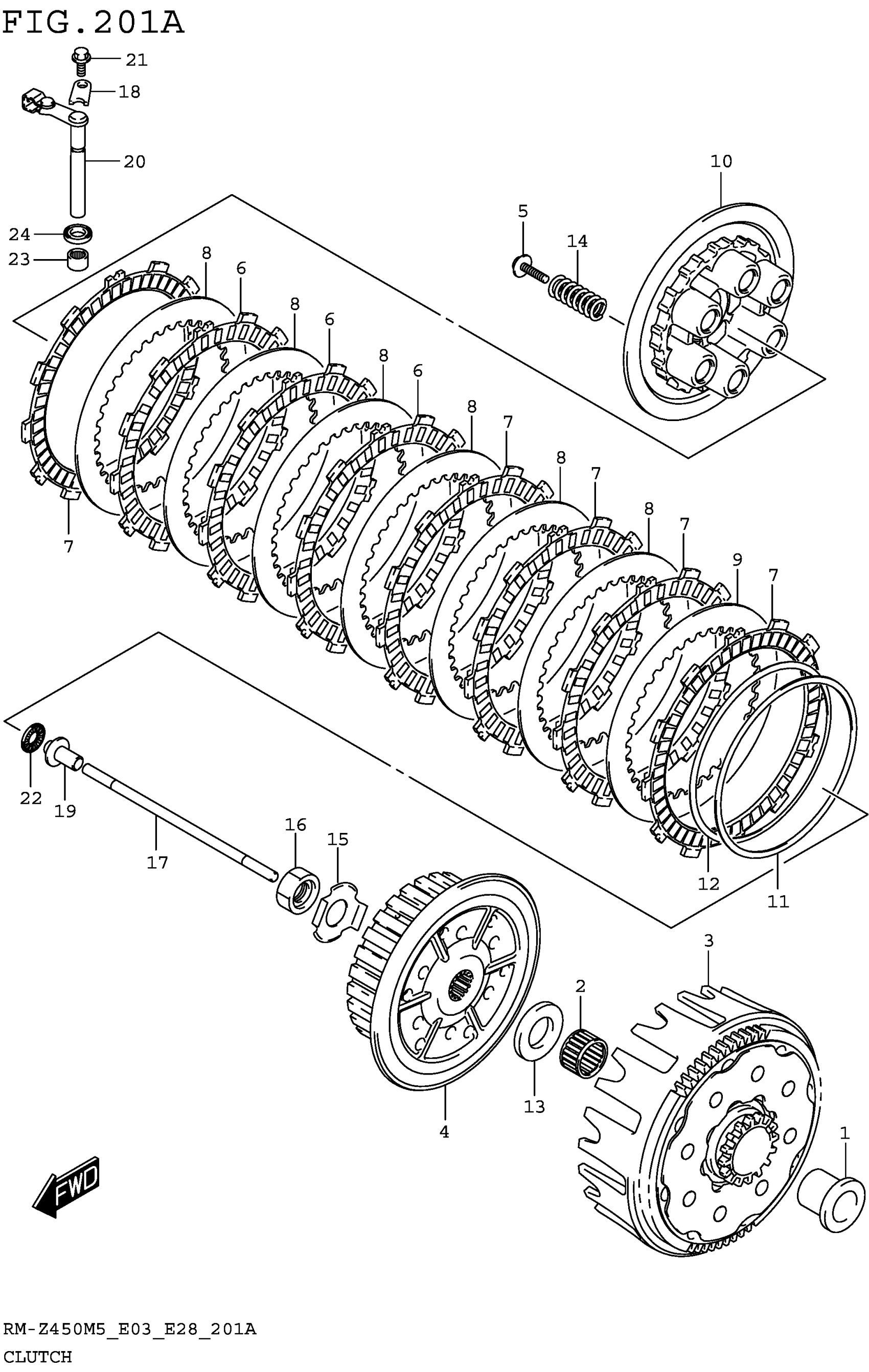 FIG.201A

21
18
20
24
23
10
5
14
8
6
8
6
8
6
8
7
8
7
8
7
9
7
7
22
19
17
16
15
12
11
3
2
13
4
1
FWD

RM-Z450M5_E03_E28_201A
CLUTCH