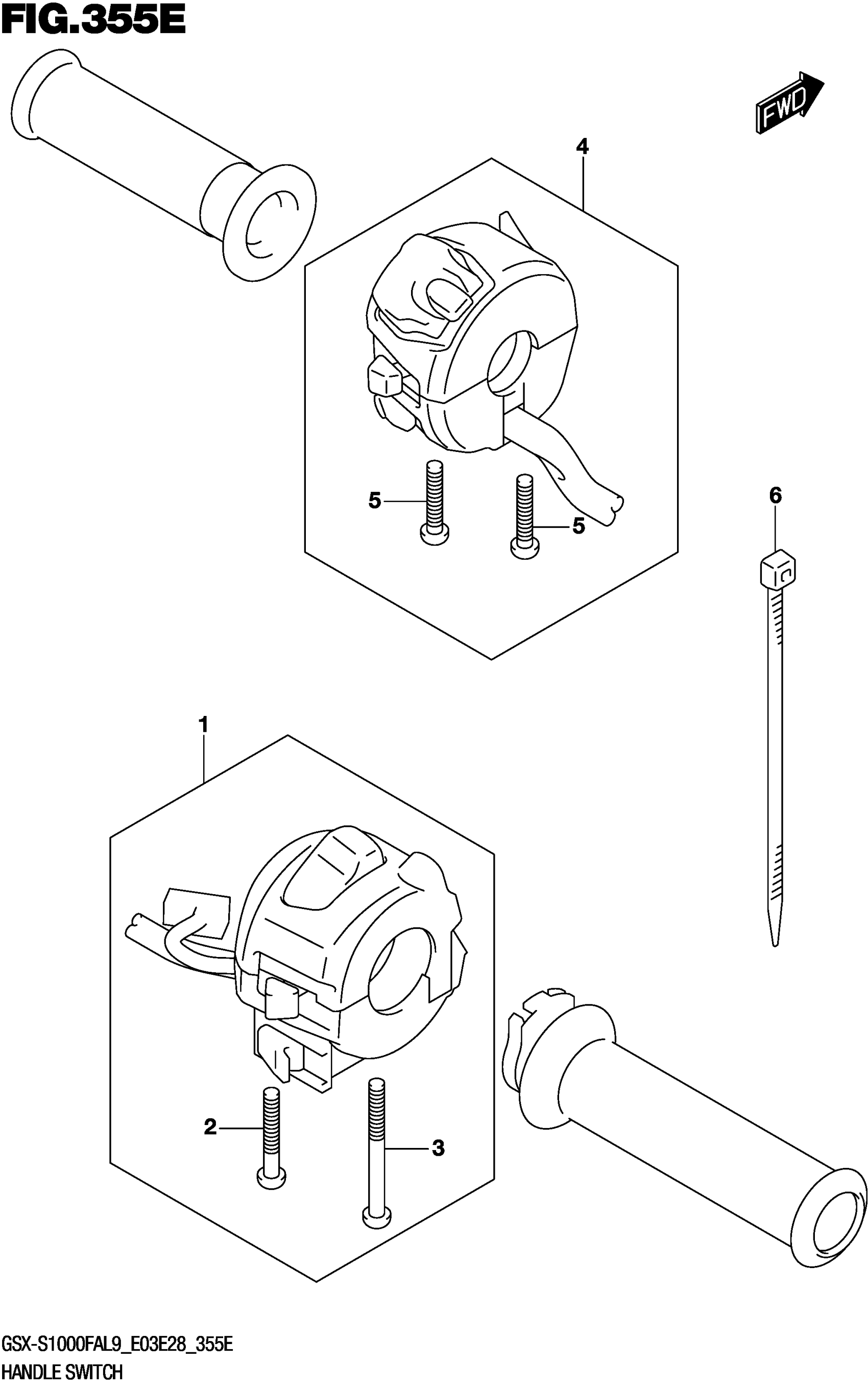 FIG.355E

FWD

4

5

5

6

1

2

3

GSX-S1000FAL9_E03E28_355E
HANDLE SWITCH