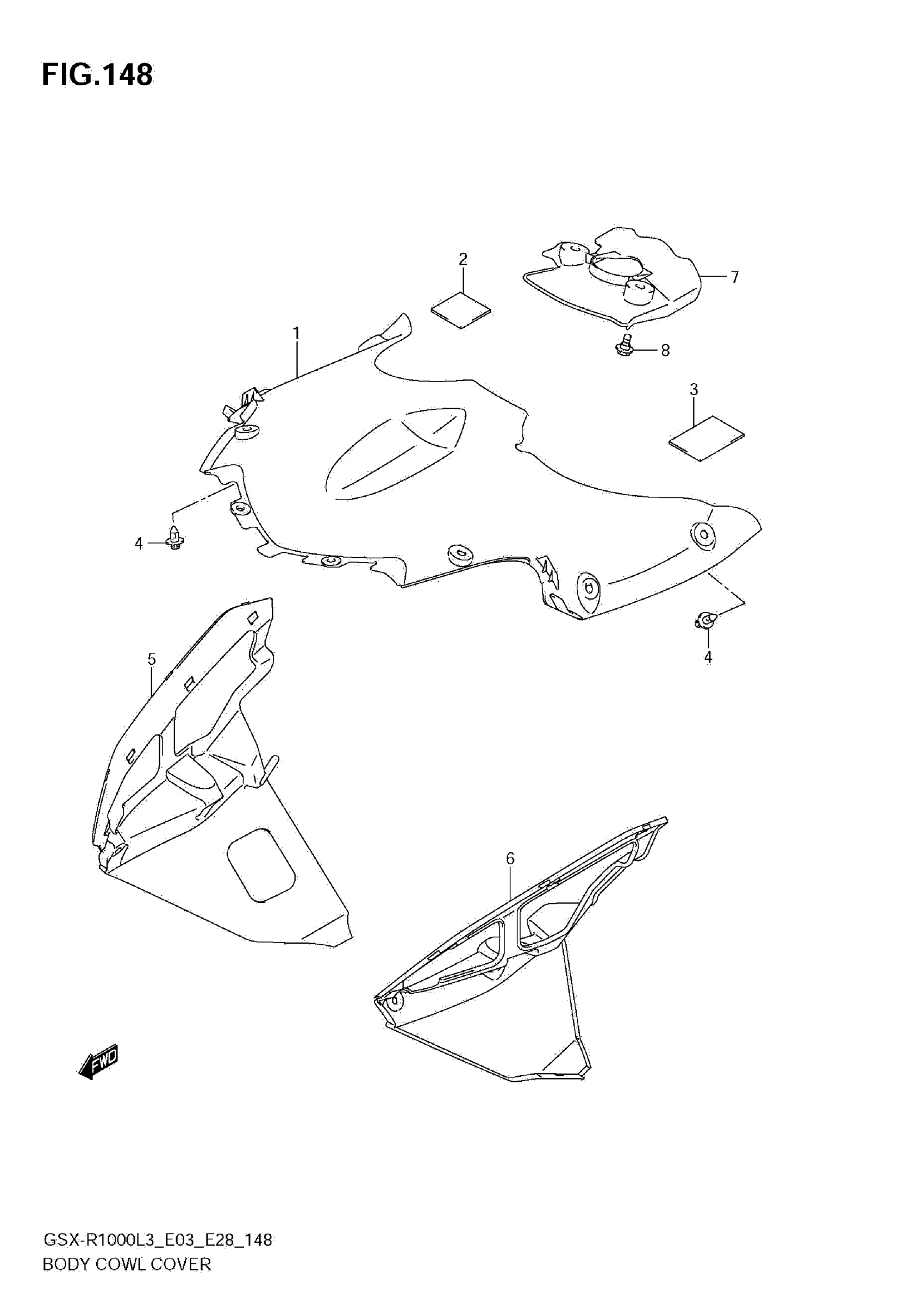 FIG.148

2

7

1

8

3

4

4

5

6

FWD

GSX-R1000L3_E03_E28_148
BODY COWL COVER