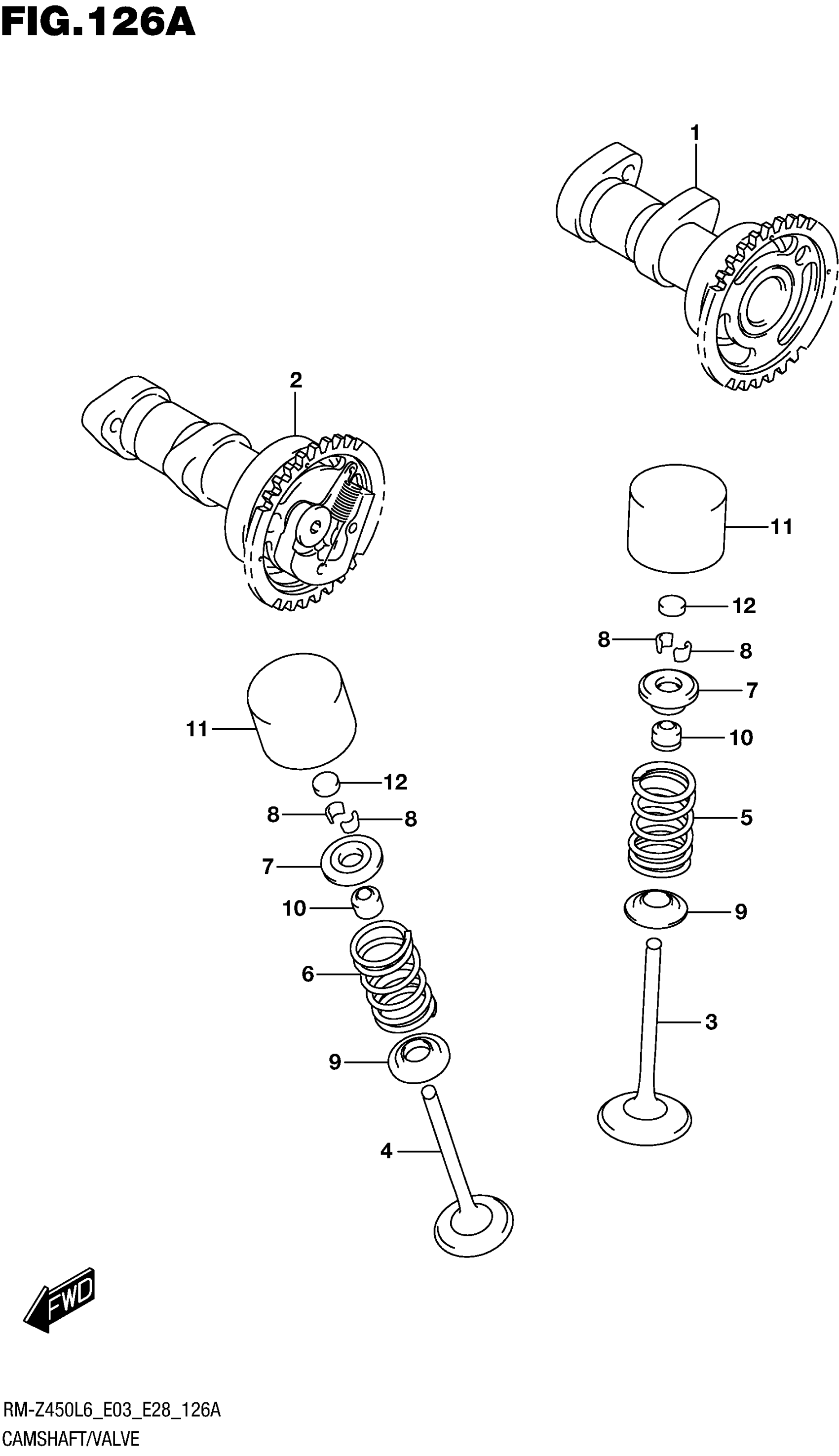 FIG.126A

1

2

11

12

8

8

7

10

5

9

3

11

12

8

8

7

10

6

9

4

FWD

RM-Z450L6_E03_E28_126A
CAMSHAFT/VALVE