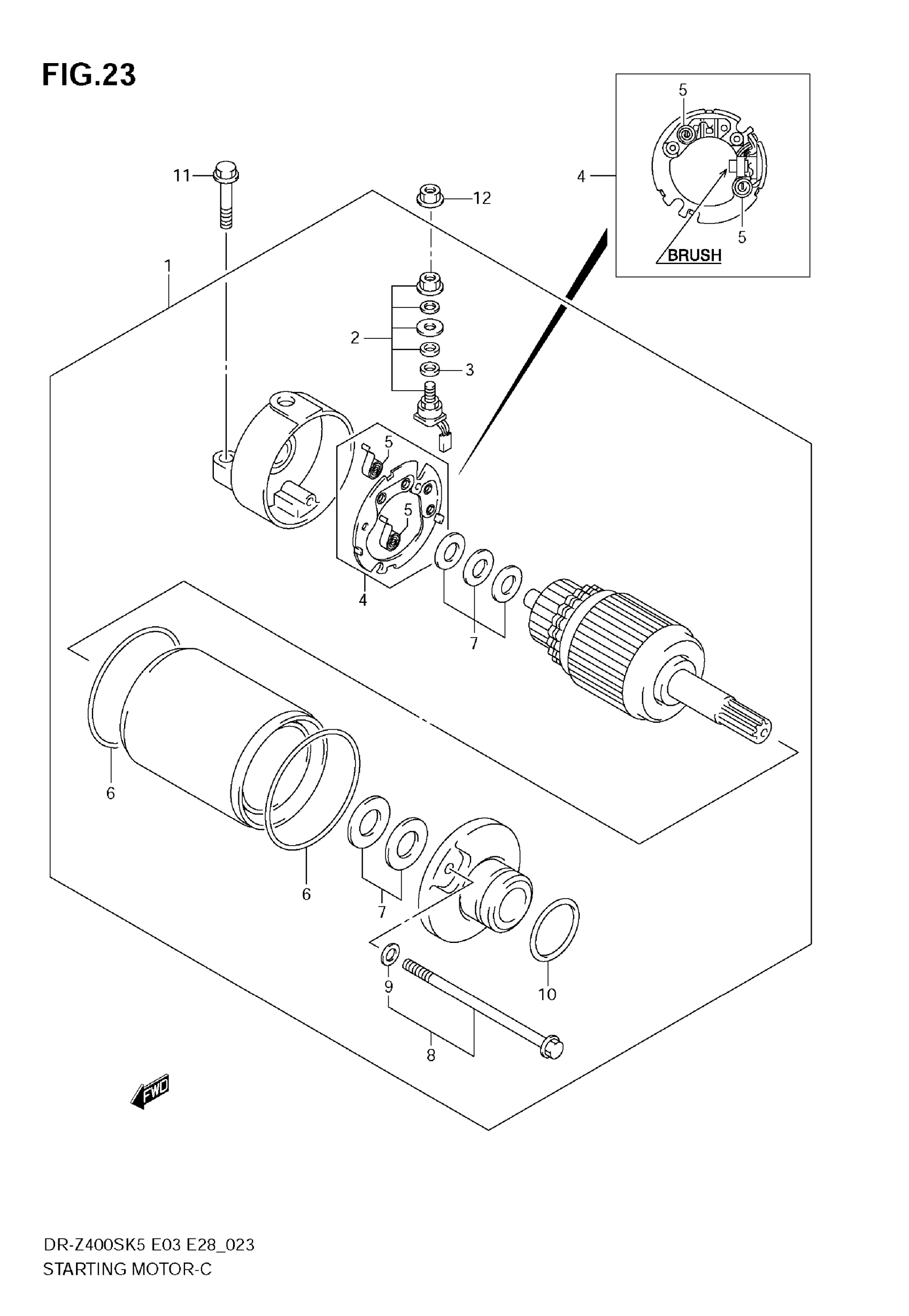 FIG.23

5
4
5
BRUSH

11
12
1
2
3
5
5
4
7
6
6
7
9
10
8
FWD

DR-Z400SK5 E03 E28_023
STARTING MOTOR-C