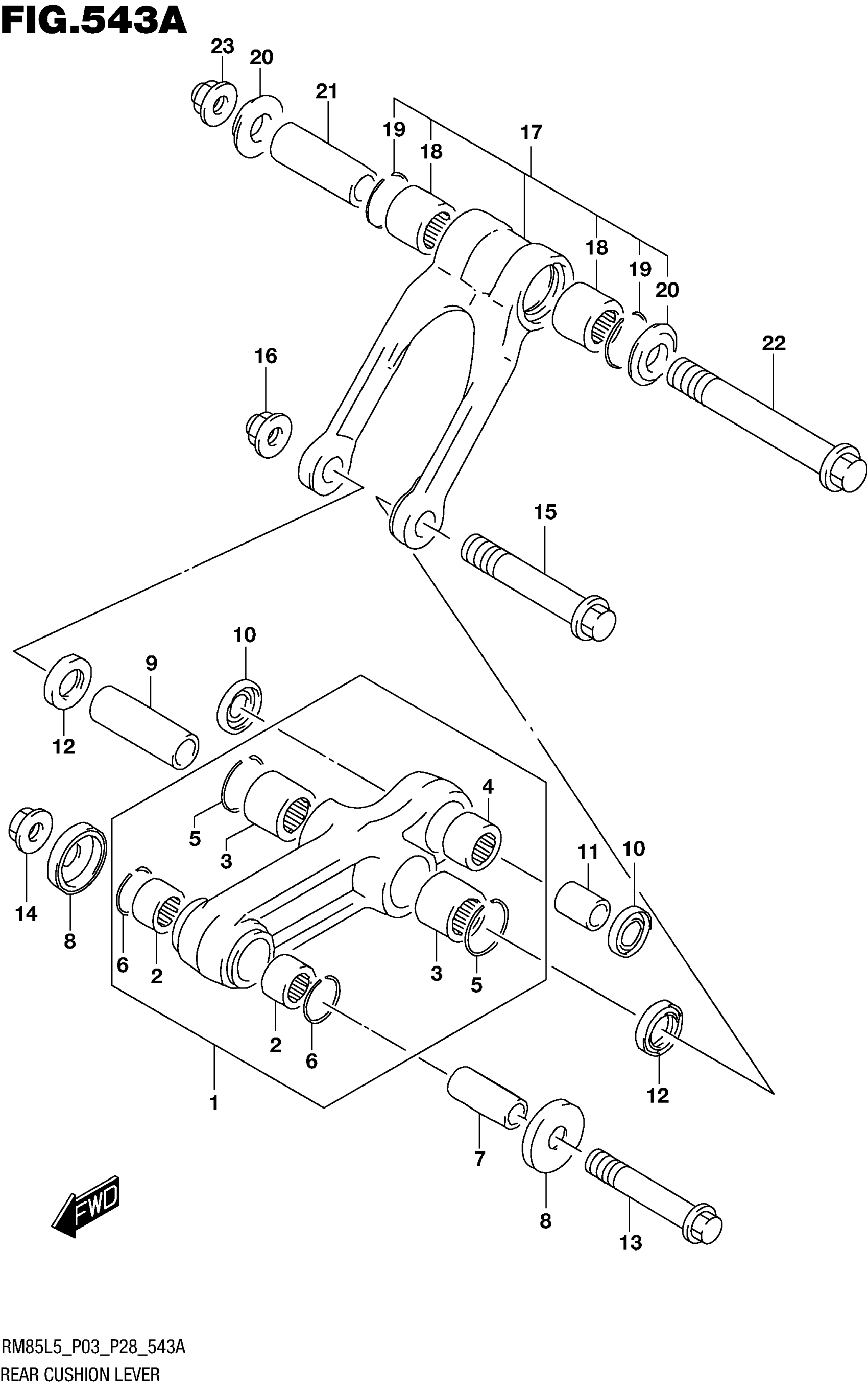 FIG.543A

23 20 21 19 18 17 18 19 20 22 16 15 10 9 12 4 5 3 11 10 14 8 6 2 3 5 2 6 12 1 7 8 13

FWD

RM85L5_P03_P28_543A
REAR CUSHION LEVER