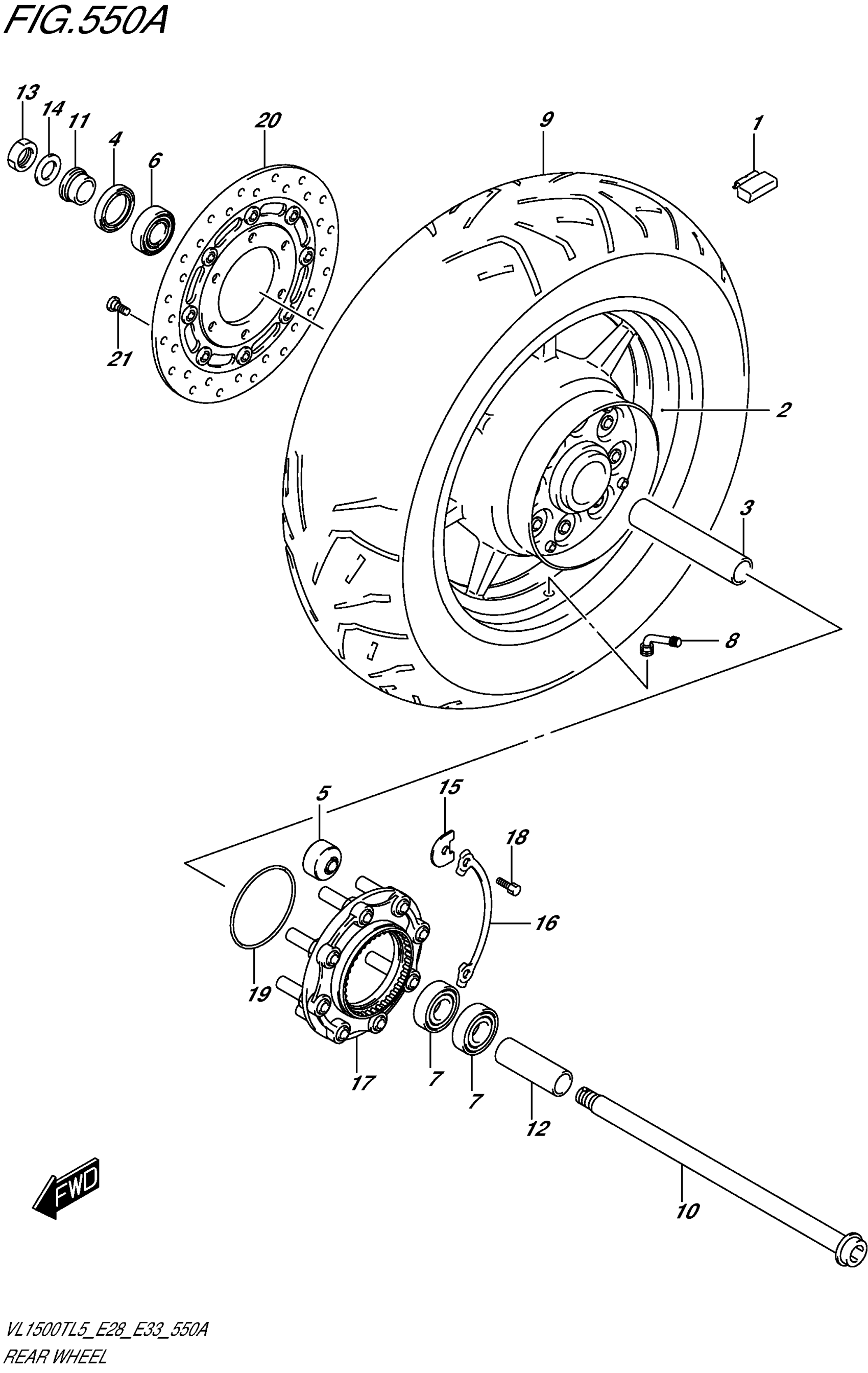 FIG.550A

13
14
11
4
6
20
9
1
21
2
3
8
5
15
18
16
19
17
7
7
12
10
FWD

VL1500TL5_E28_E33_550A
REAR WHEEL