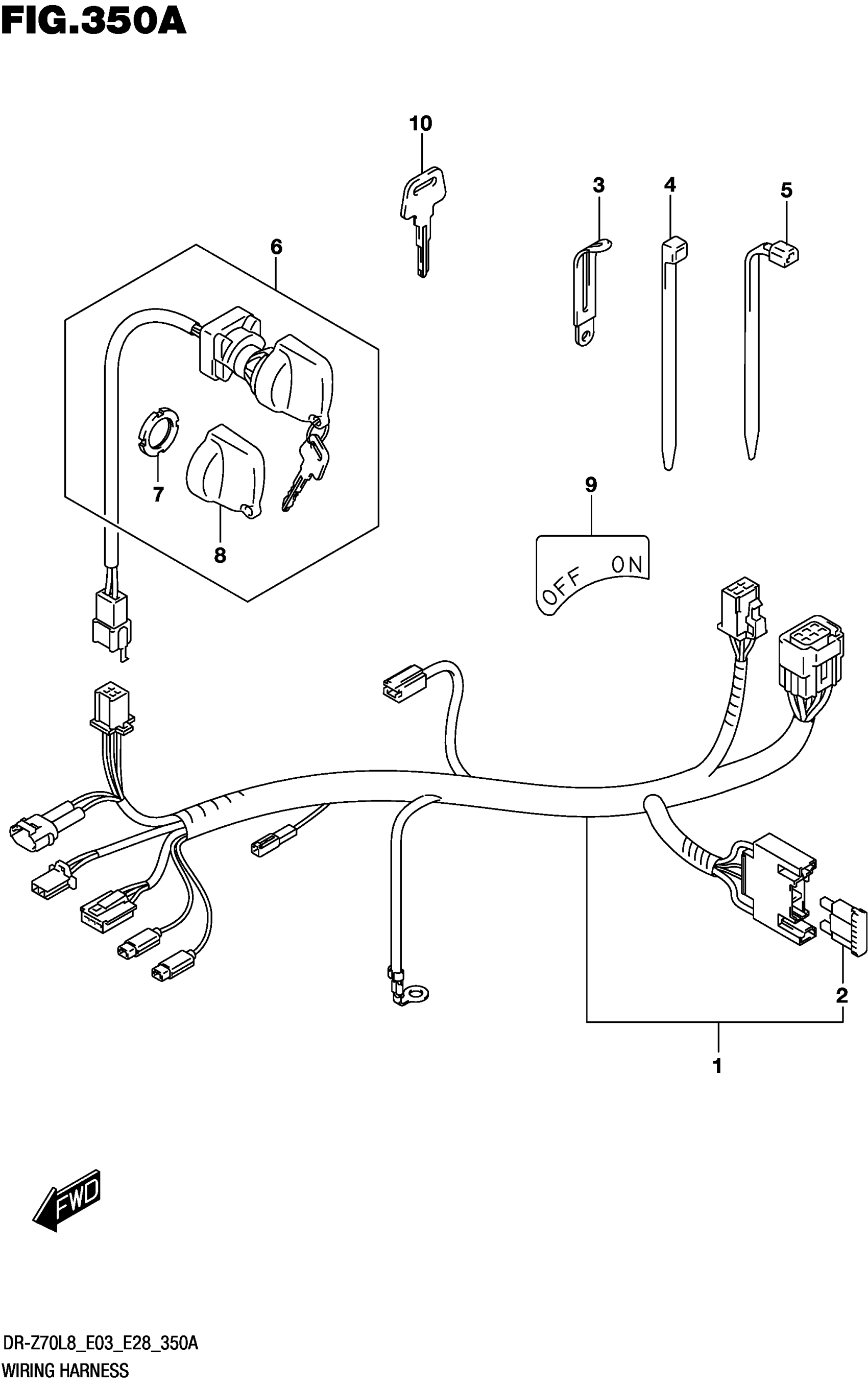 FIG.350A

10

3

4

5

6

7

8

9

OFF ON

2

1

FWD

DR-Z70L8_E03_E28_350A
WIRING HARNESS