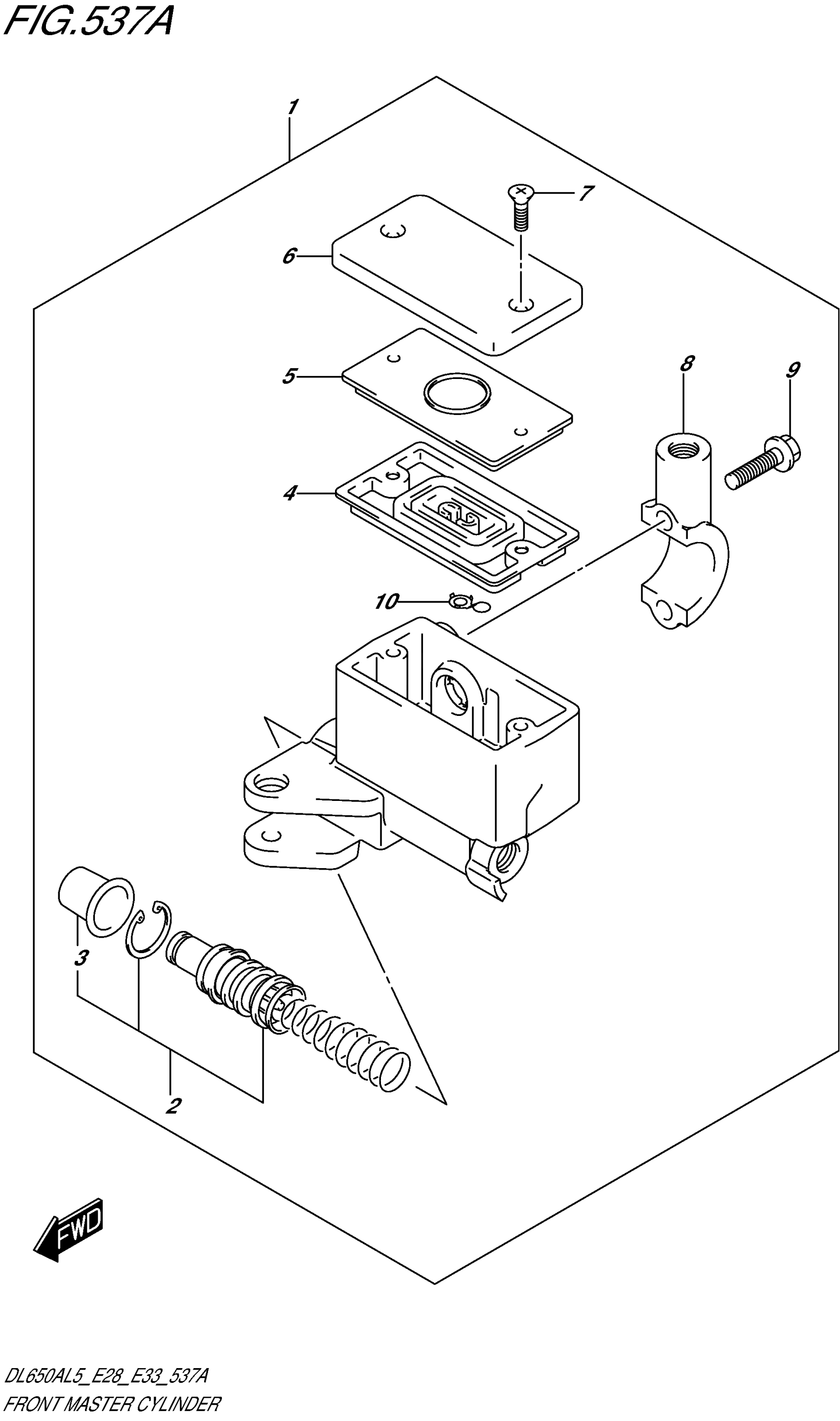 FIG.537A

1

7

6

5

8

9

4

10

3

2

FWD

DL650AL5_E28_E33_537A
FRONT MASTER CYLINDER