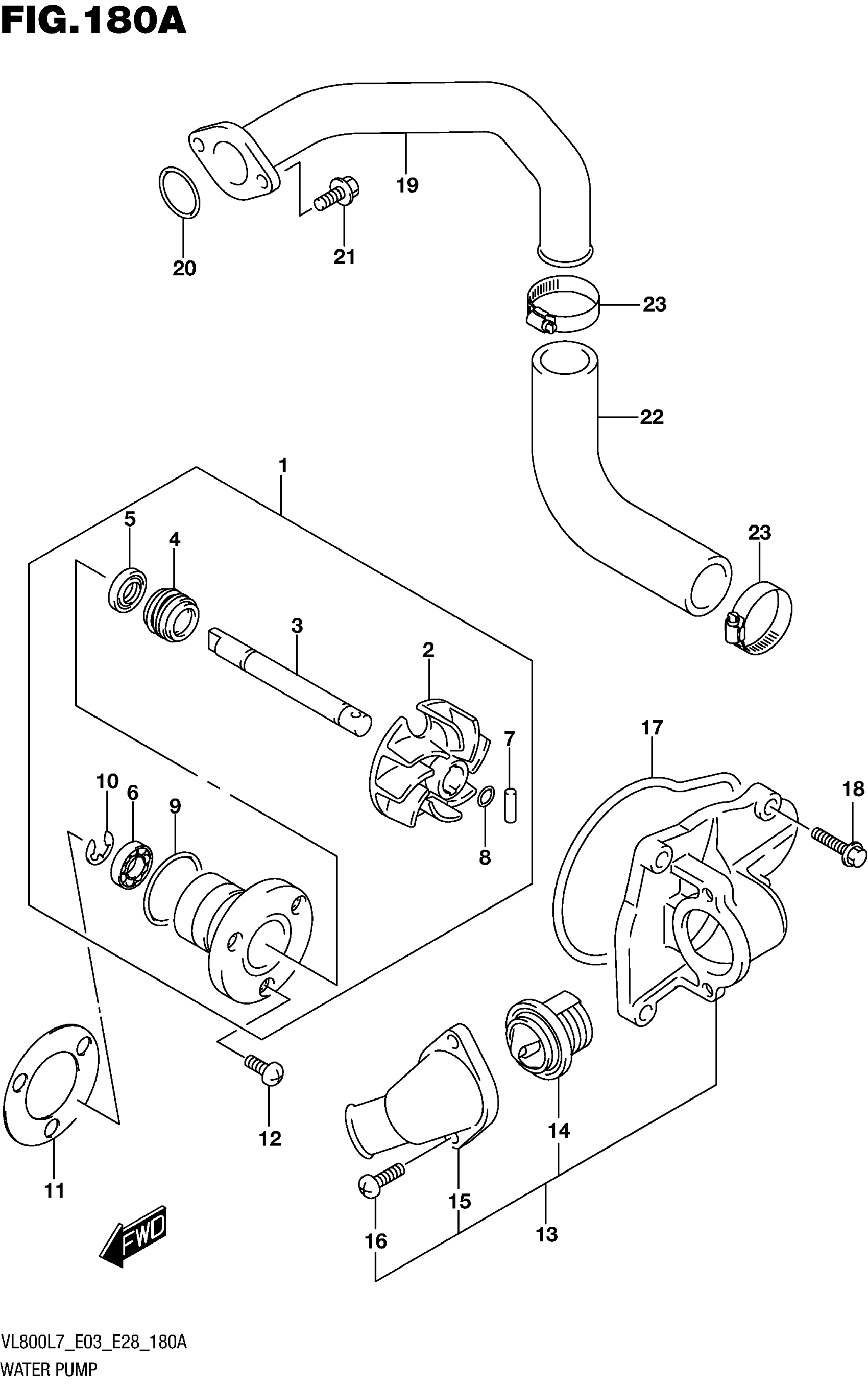 FIG.180A

19
20
21
23
22
1
5
4
3
2
23
7
17
18
10
6
9
8
12
14
11
15
16
13
FWD

VL800L7_E03_E28_180A
WATER PUMP