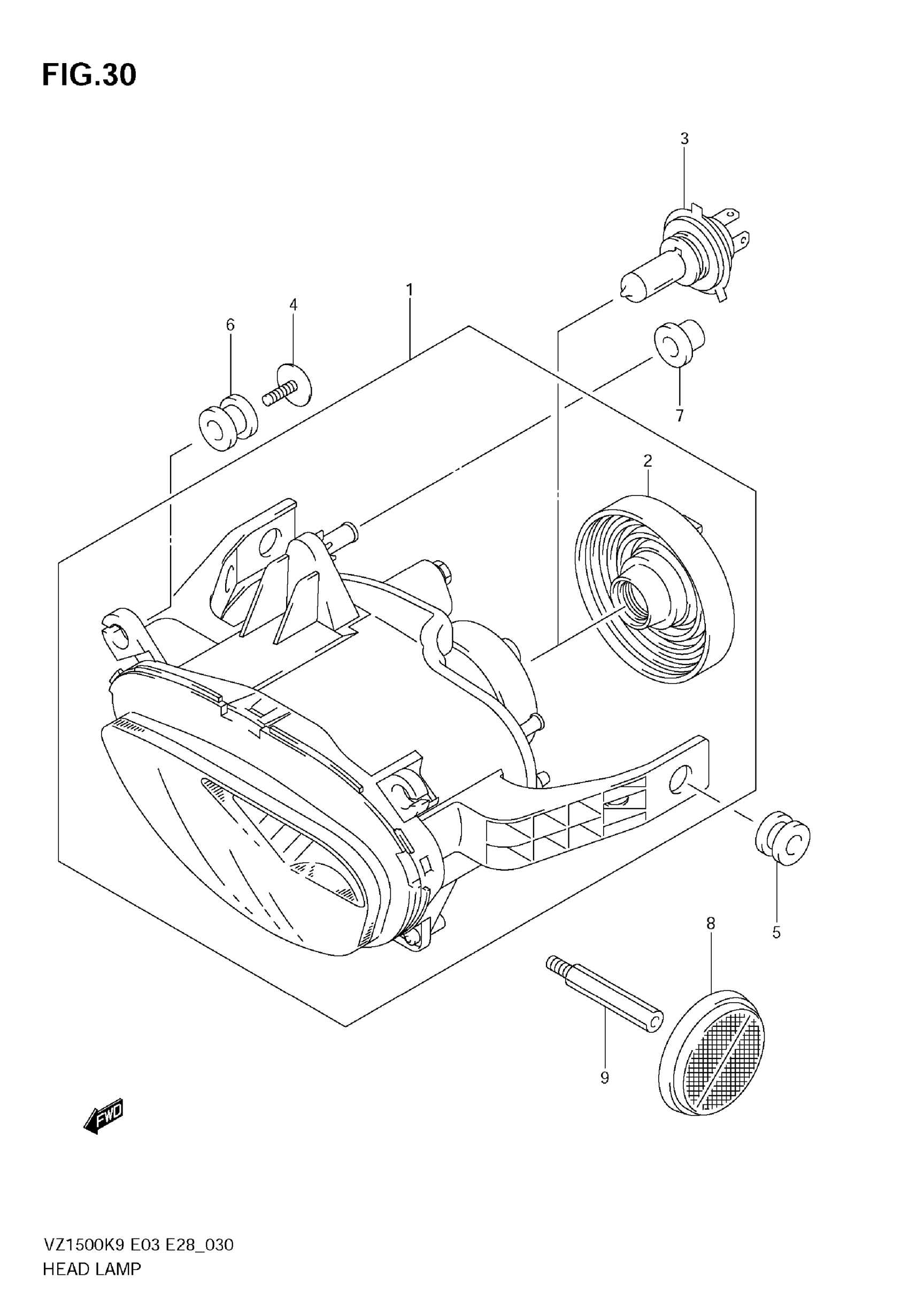 FIG.30

3

1

4

6

7

2

5

8

9

FWD

VZ1500K9 E03 E28_030
HEAD LAMP